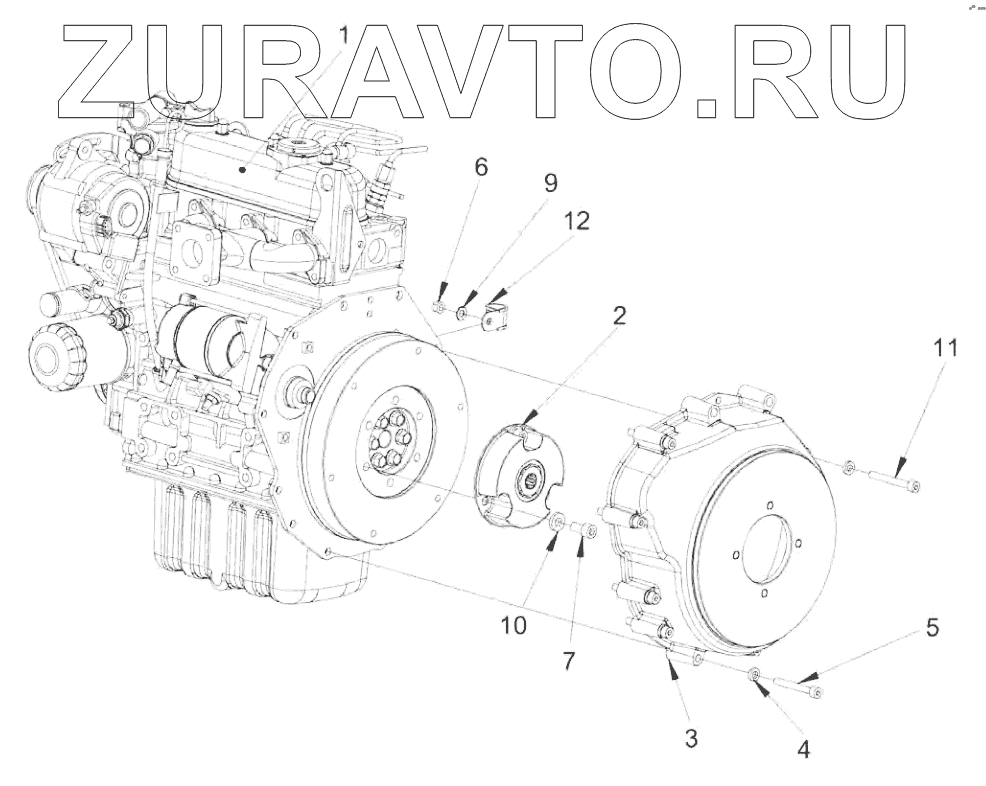 ZURAVTO.RU

1
6
9
12
2
11
10
7
5
3
4