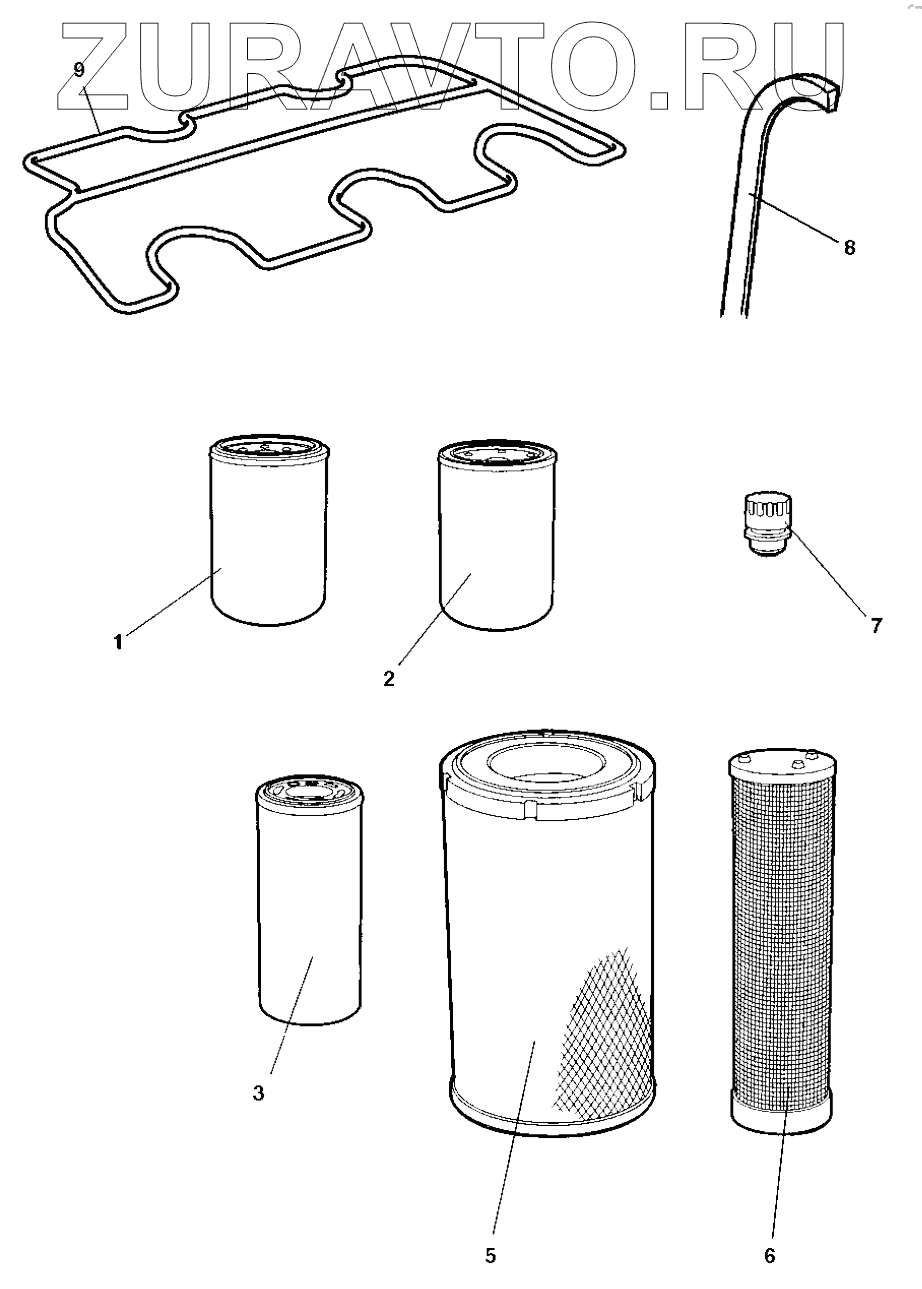 ZURAVTO.RU

9

8

1

2

7

3

5

6