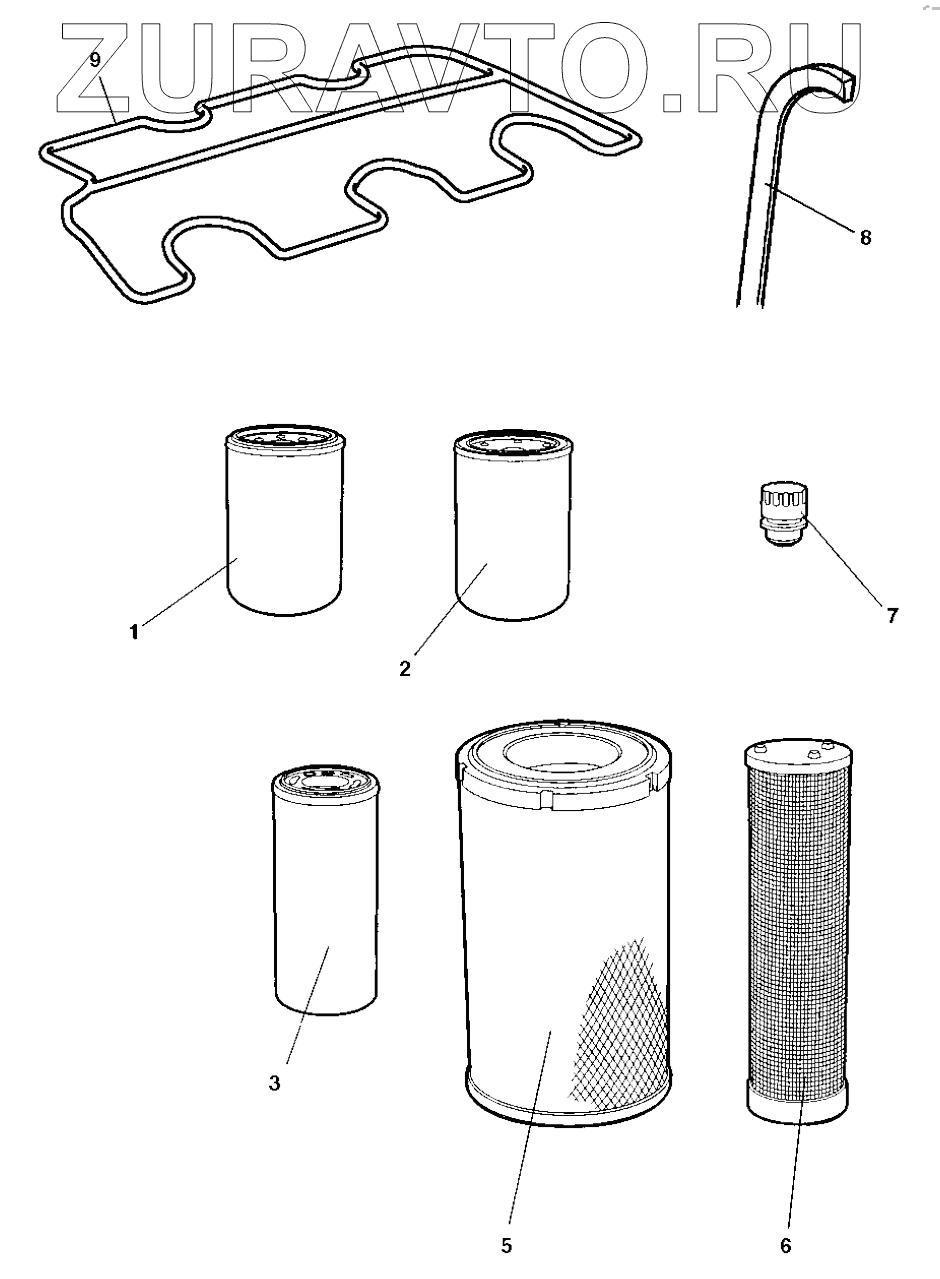 ZURAVTO.RU

9

8

1

2

7

3

5

6