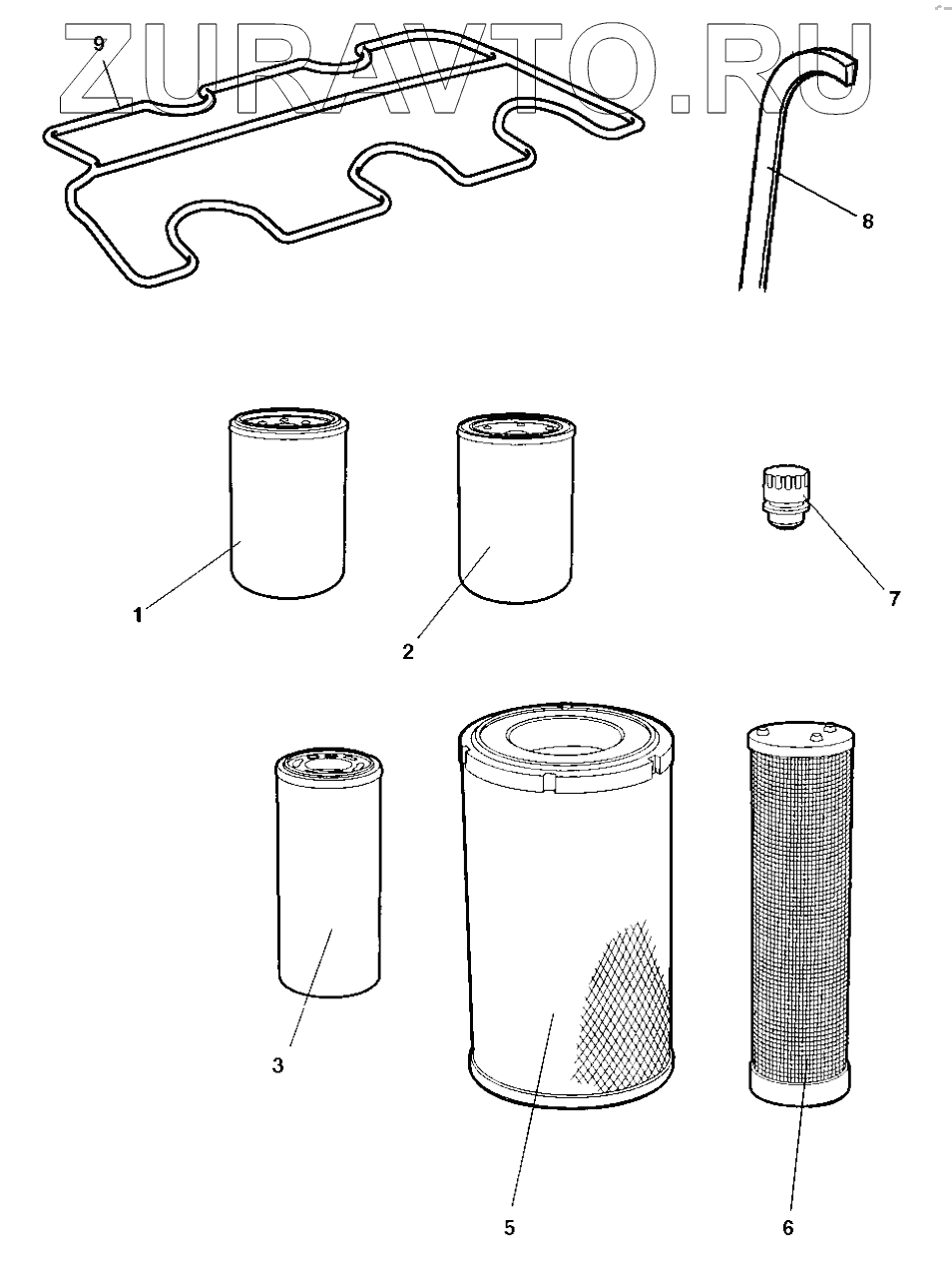 ZURAVTO.RU

9

8

1

2

7

3

5

6