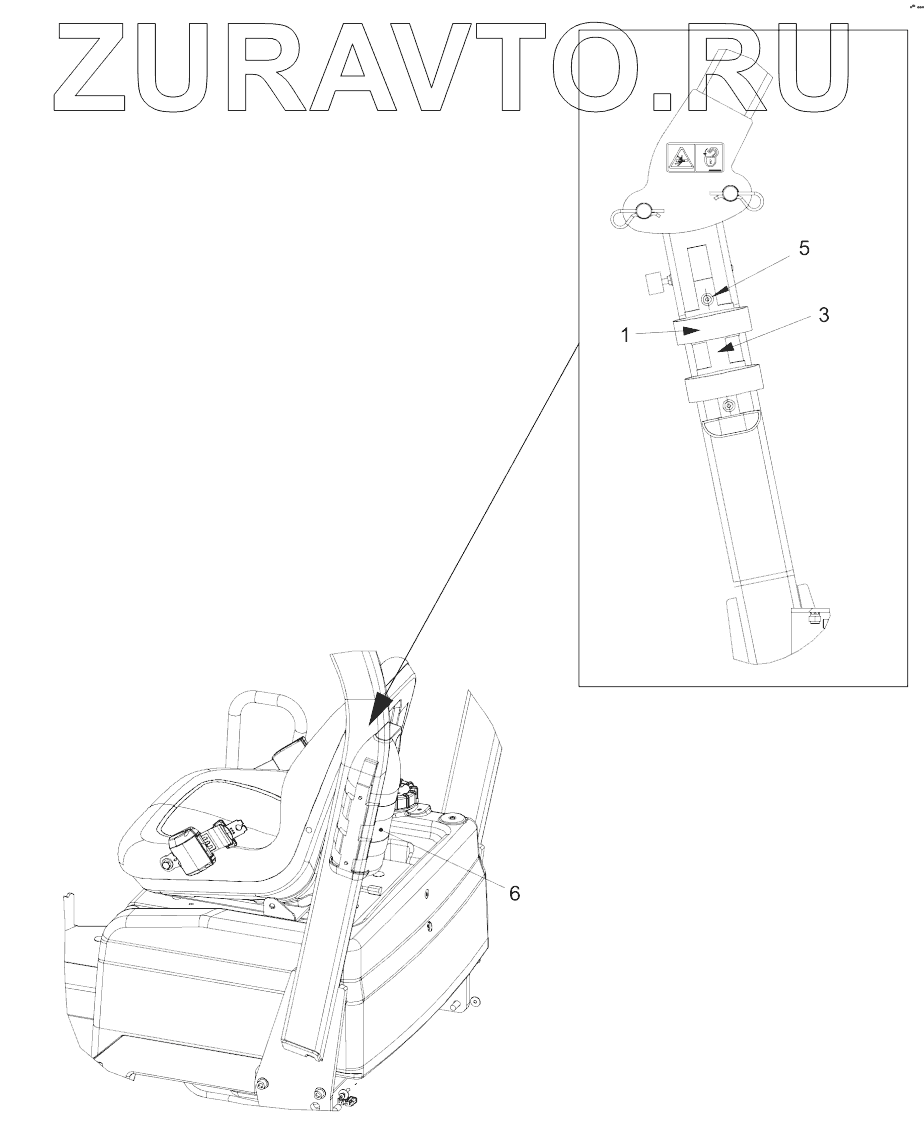 ZURAVTO.RU

5

1

3

6