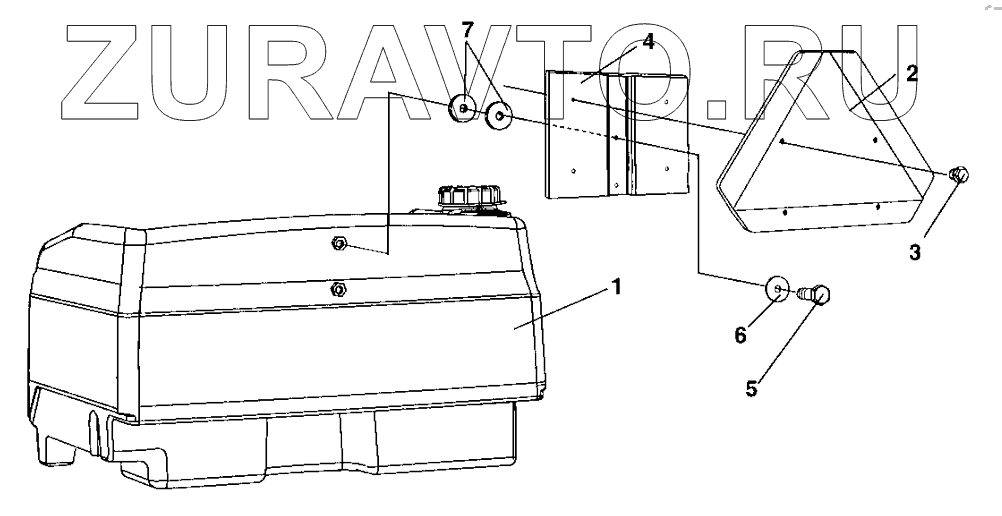 ZURAVTO.RU

7
4
2
3
1
6
5