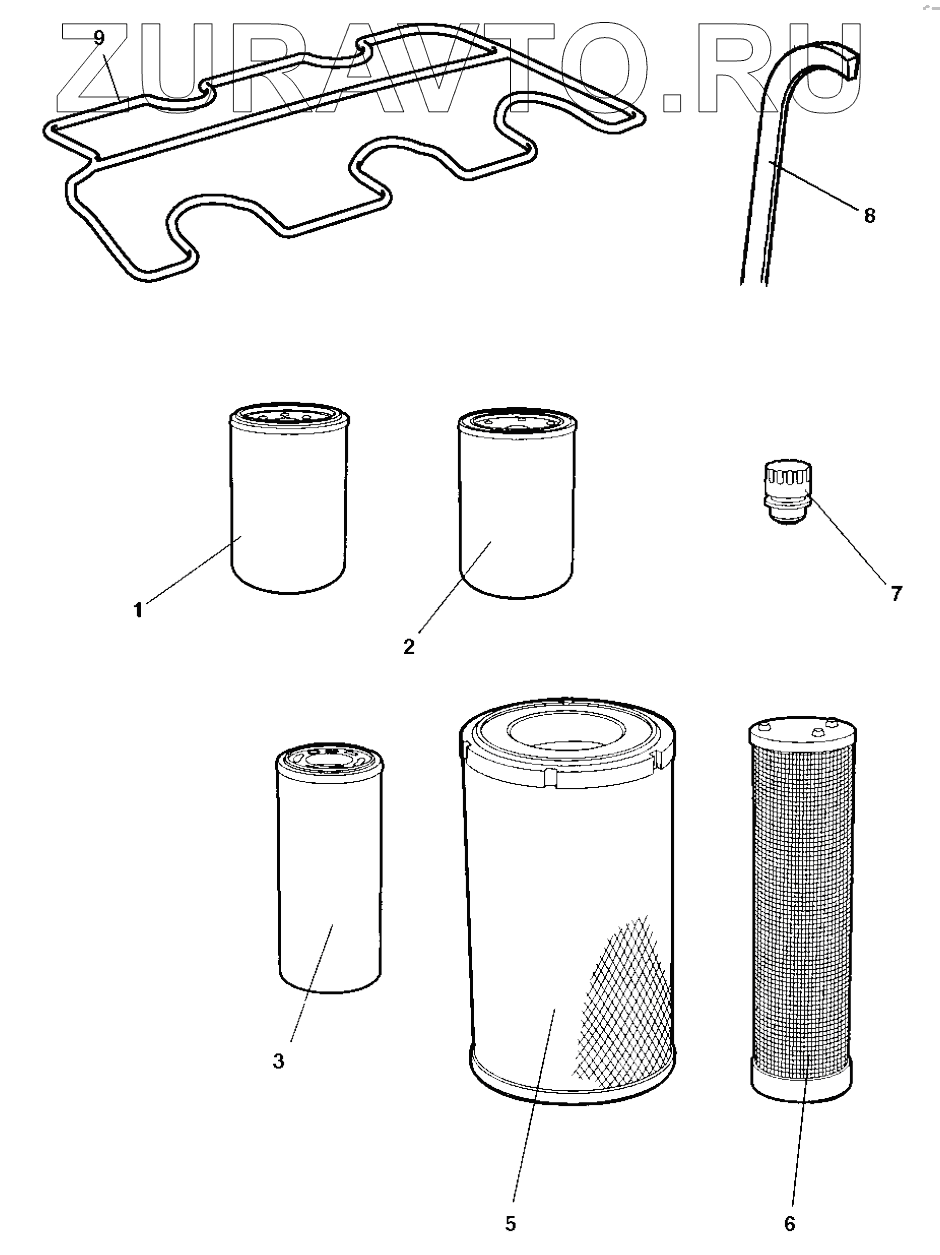 ZURAVTO.RU

9

8

1

2

7

3

5

6