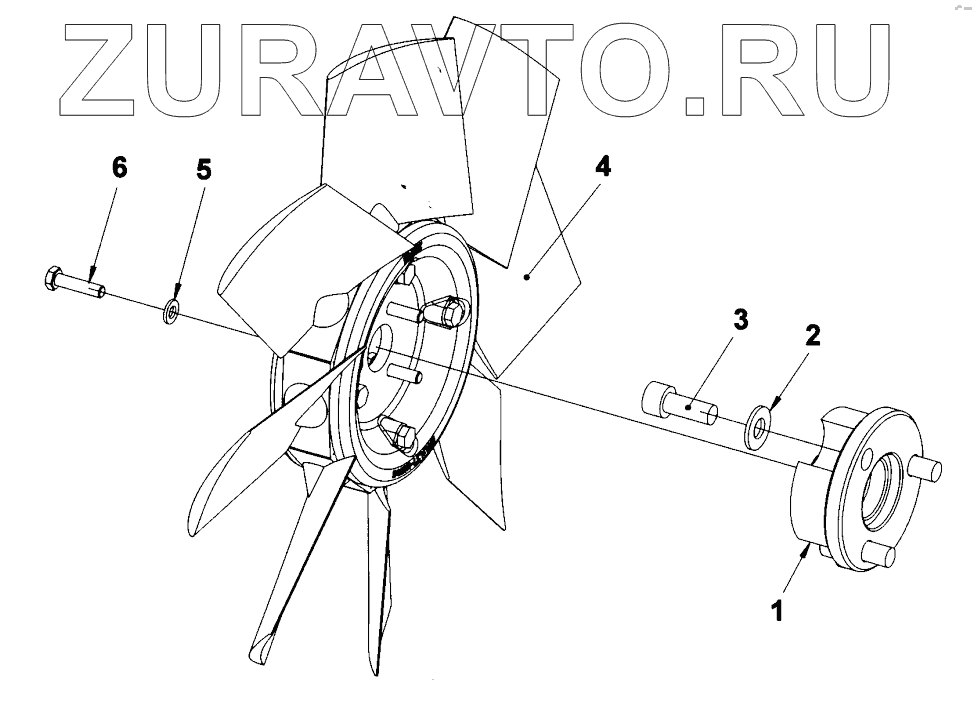 ZURAVTO.RU

6
5
4
3
2
1