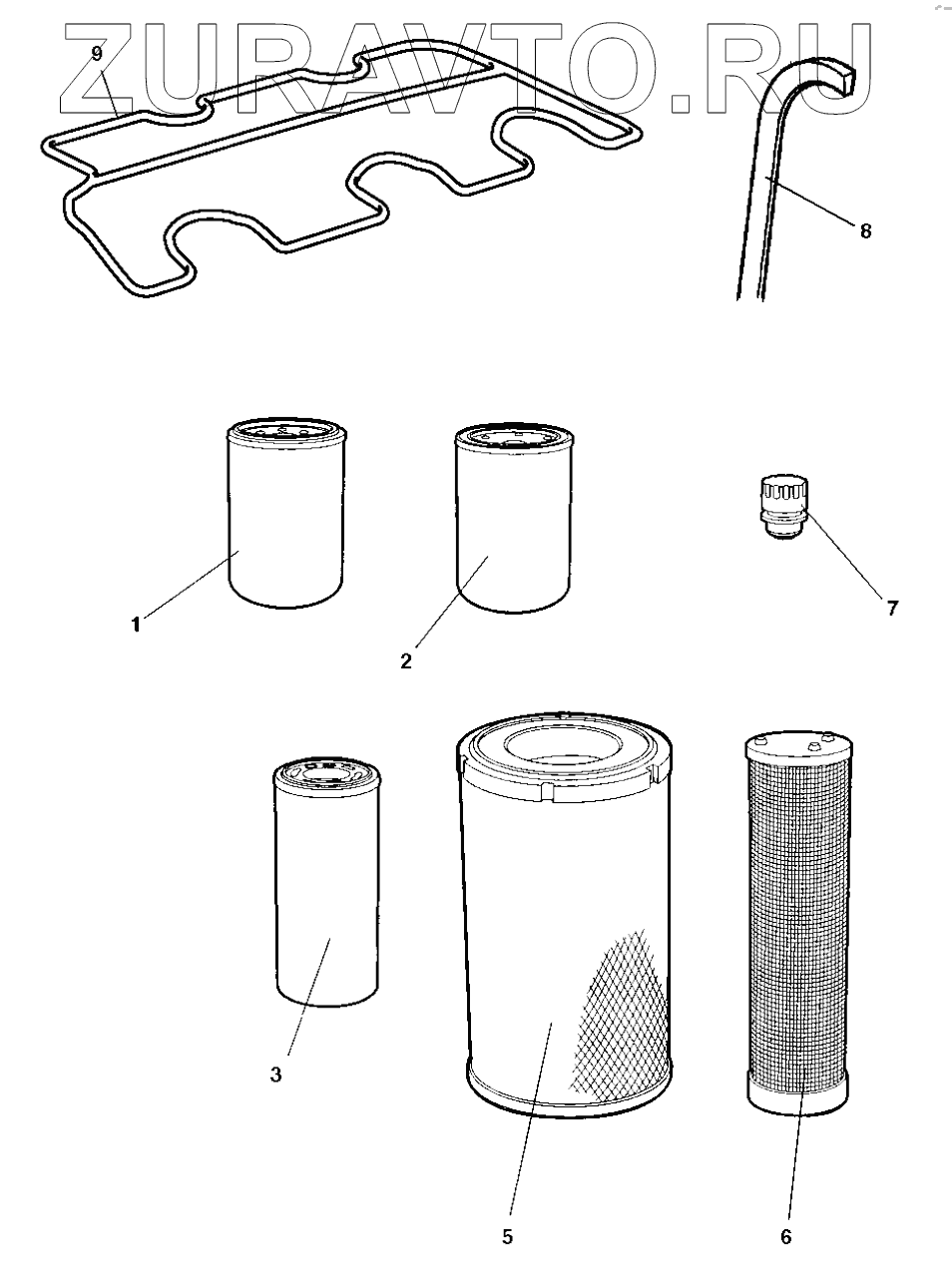 ZURAVTO.RU

9

8

1

2

7

3

5

6