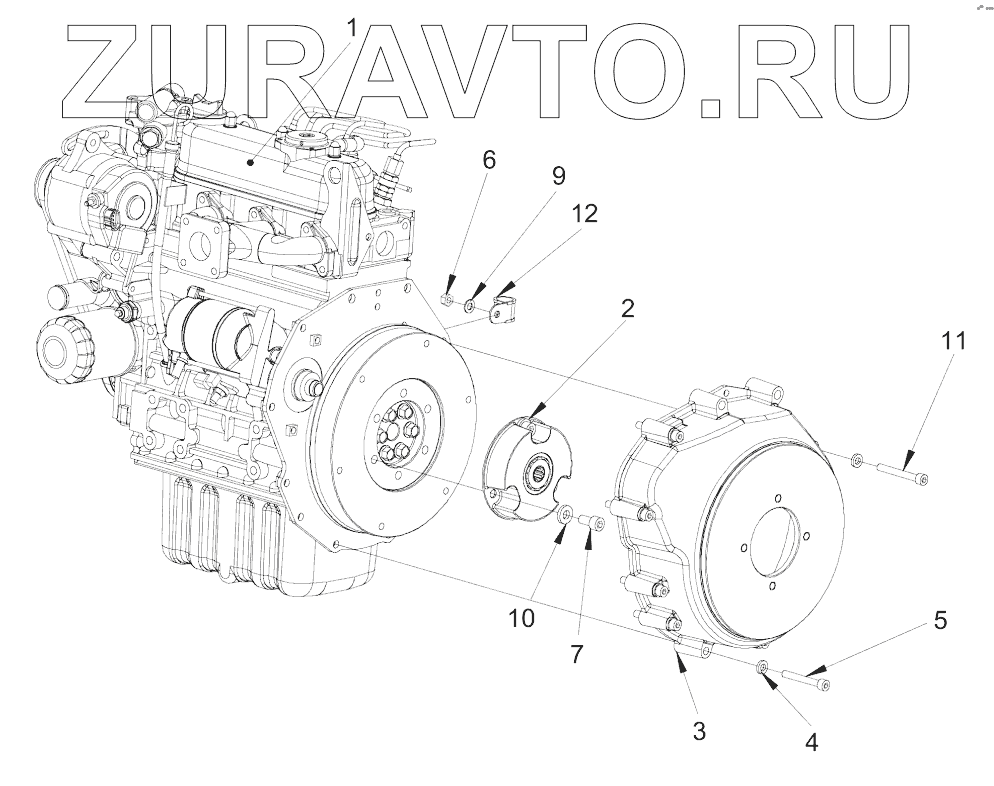 ZURAVTO.RU

1
6
9
12
2
11
10
7
5
3
4