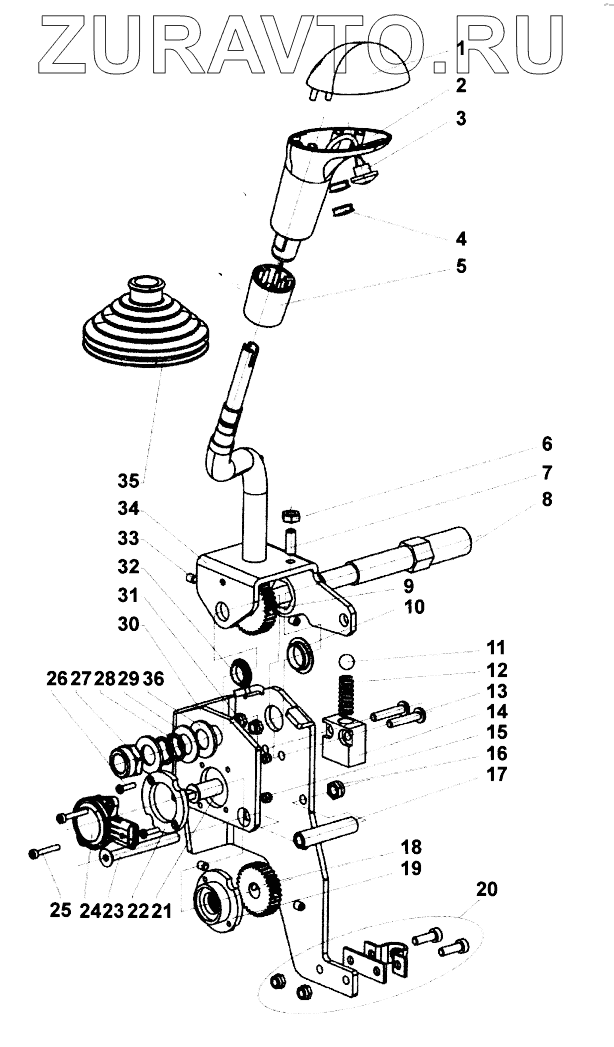 ZURAVTO.RU

1
2
3
4
5
6
7
8
9
10
11
12
13
14
15
16
17
18
19
20
35
34
33
32
31
30
26 27 28 29 36
25 24 23 22 21