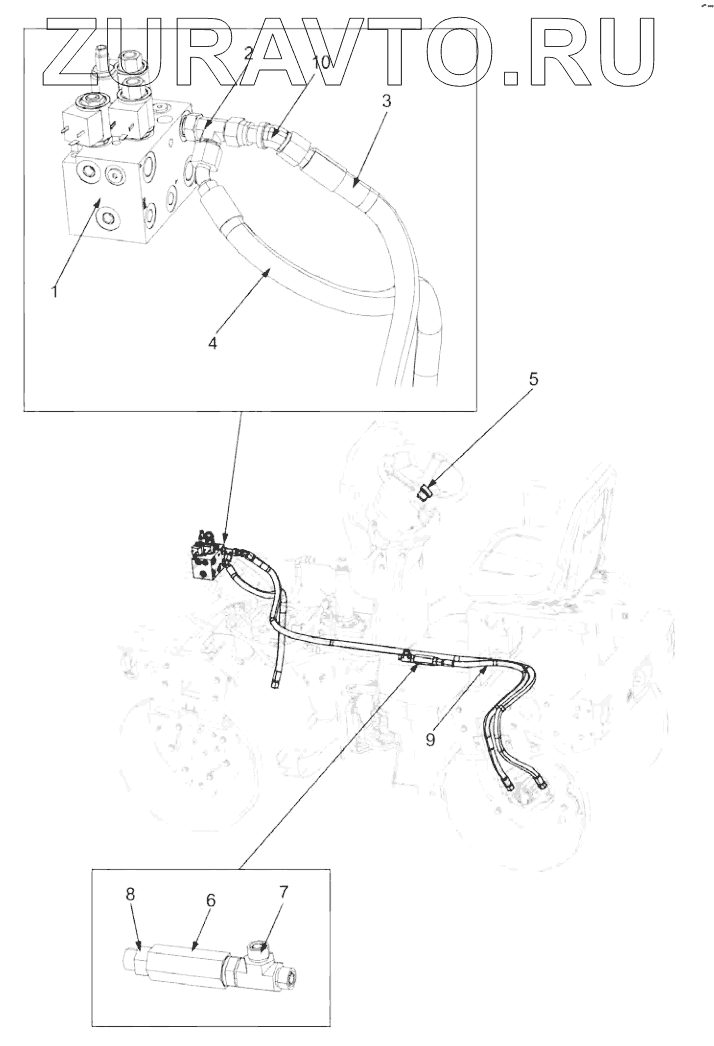 ZURAVTO.RU

2
10
3
1
4
5
9
8
6
7