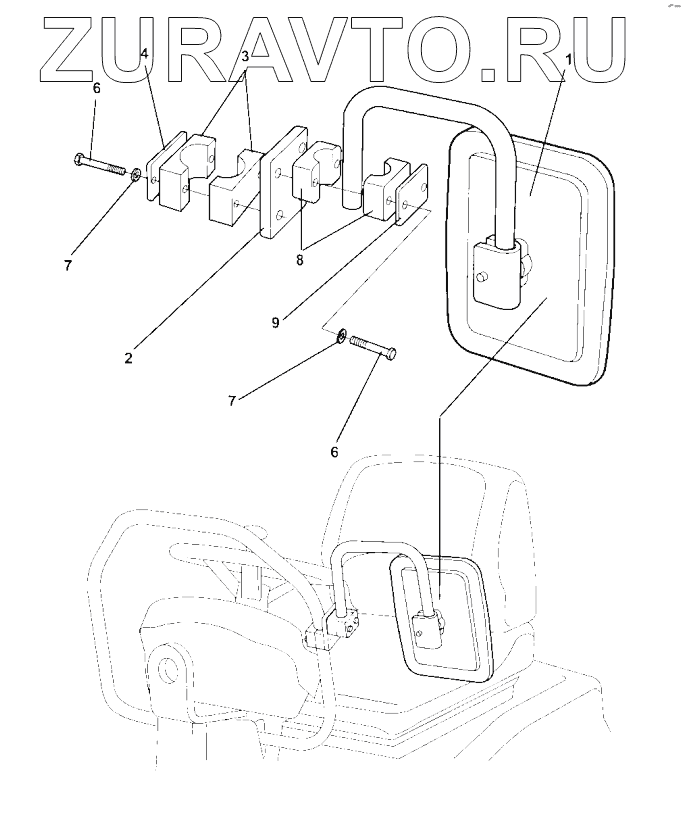 ZURAVTO.RU

4
3
1
6
7
8
9
2
7
6