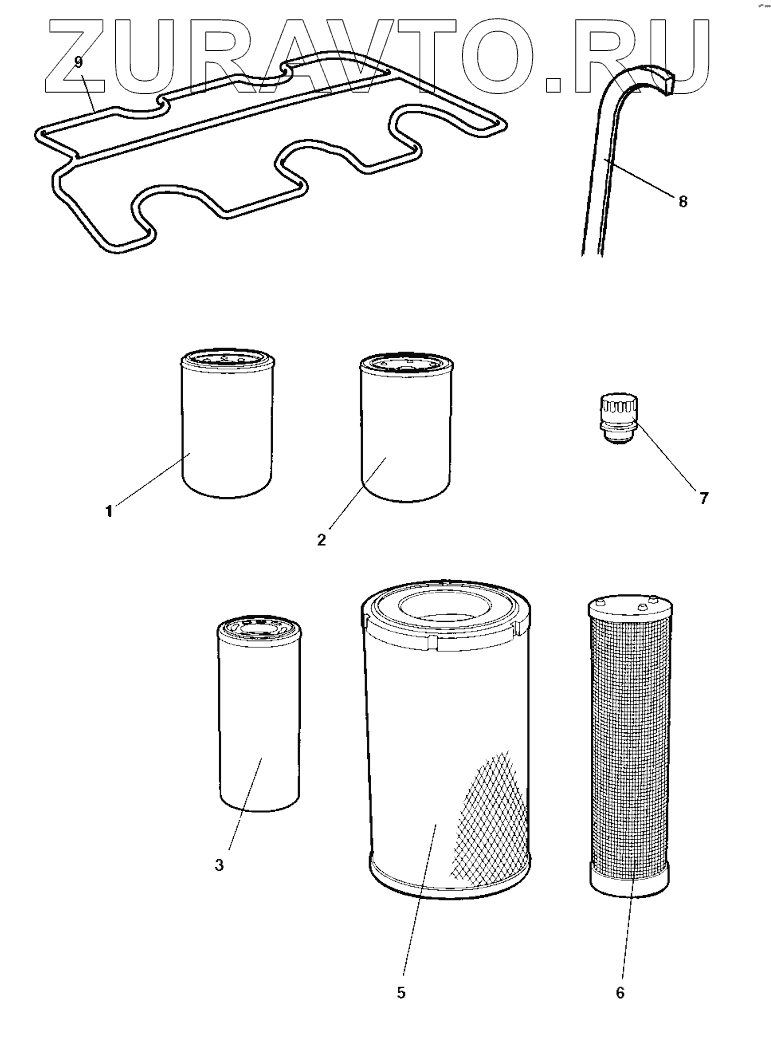 ZURAVTO.RU

9

8

1

2

7

3

5

6