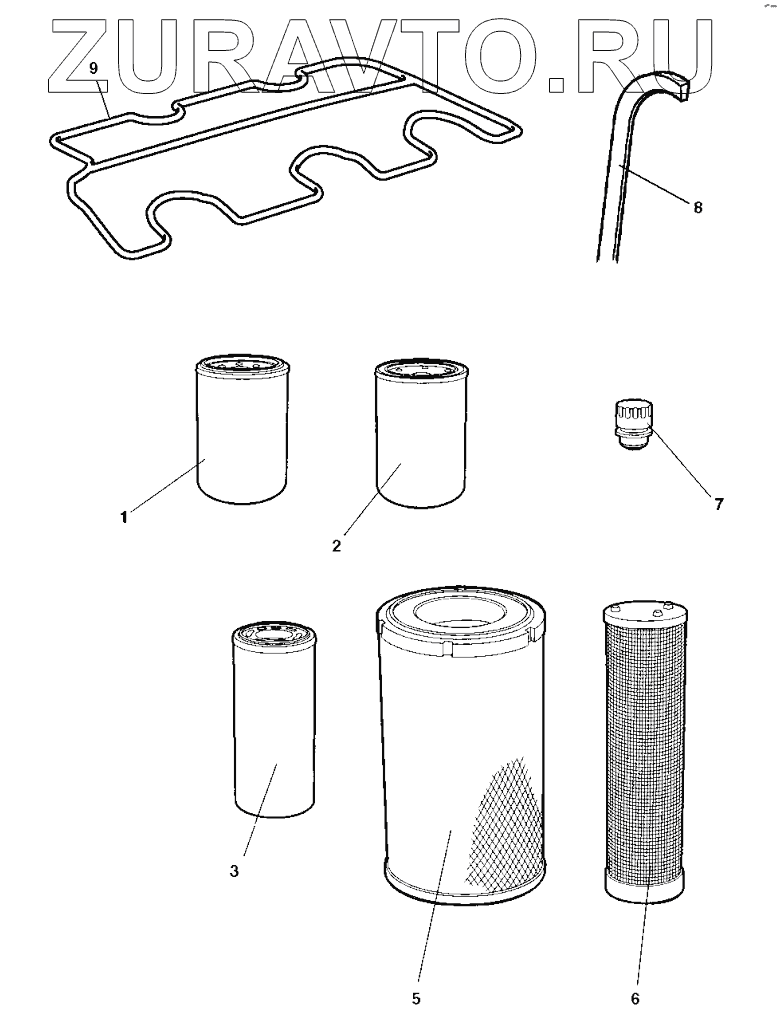 ZURAVTO.RU

9

8

1

2

7

3

5

6