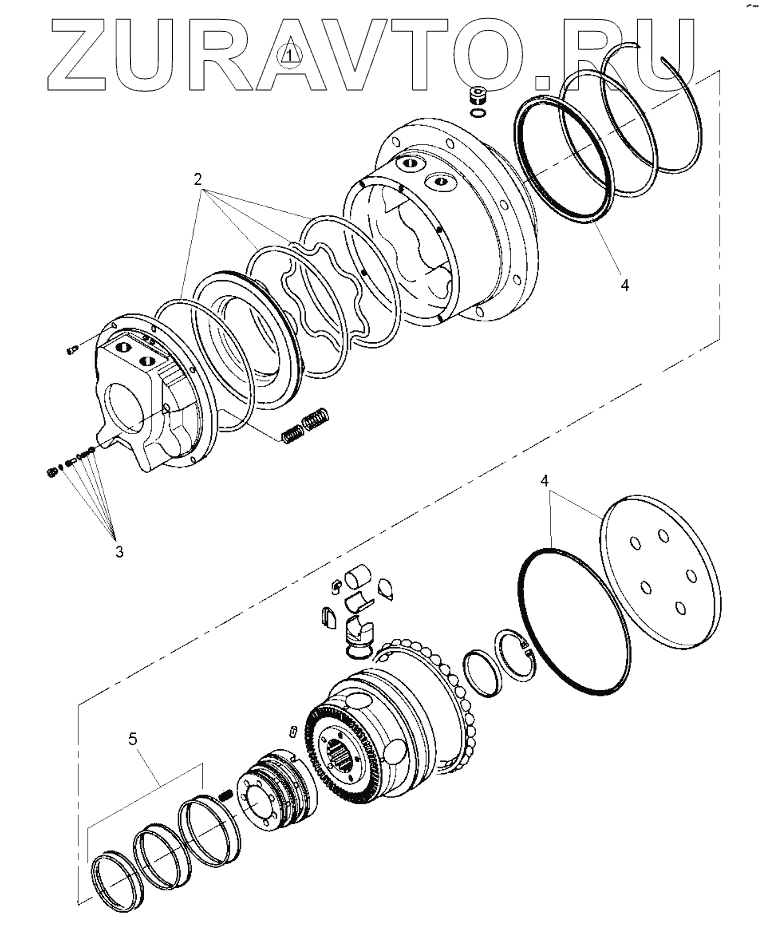 ZURAVTO.RU
1
2
4
3
4
5