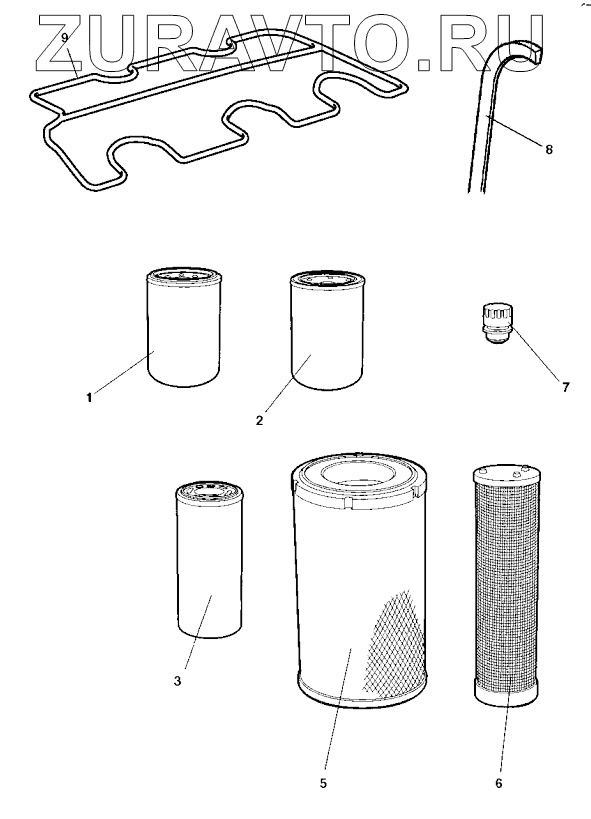 ZURAVTO.RU

9

8

1

2

7

3

5

6