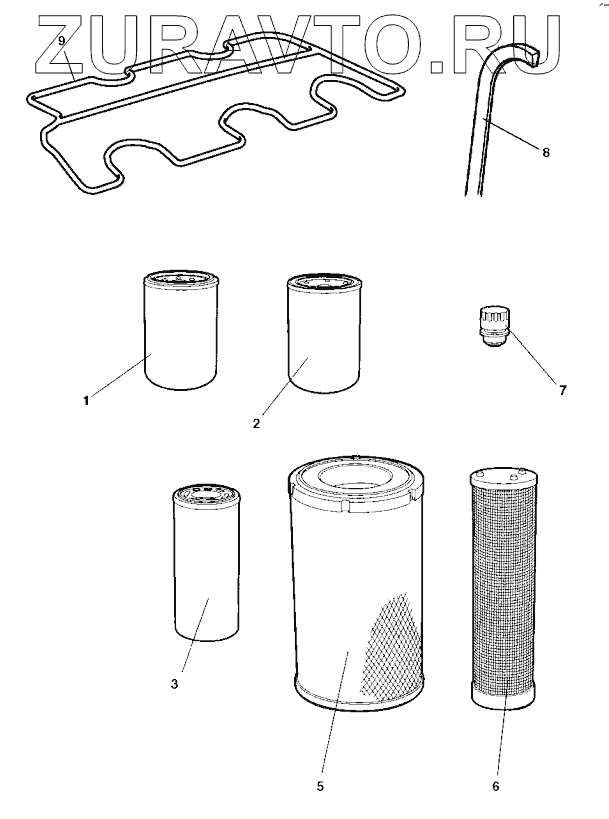 ZURAVTO.RU

9

8

1

2

7

3

5

6