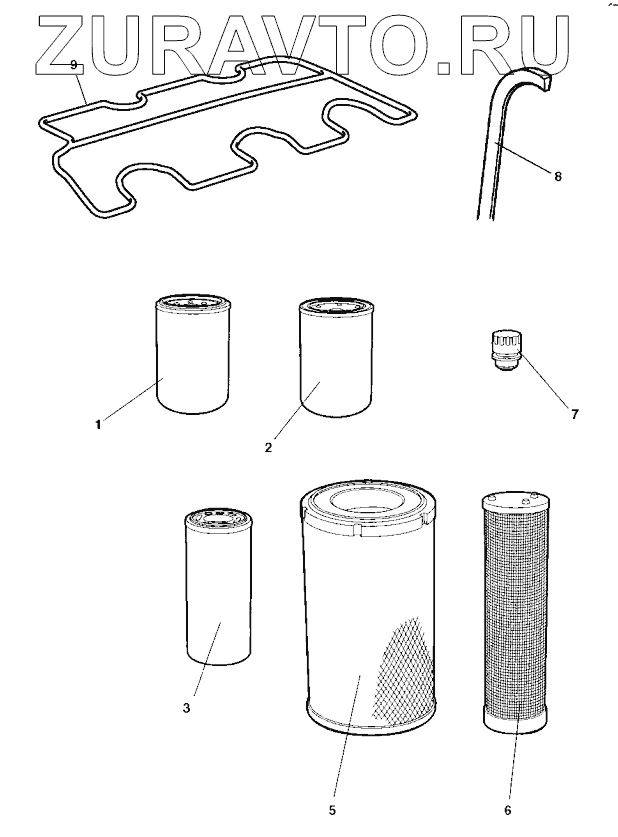 ZURAVTO.RU

9

8

1

2

7

3

5

6