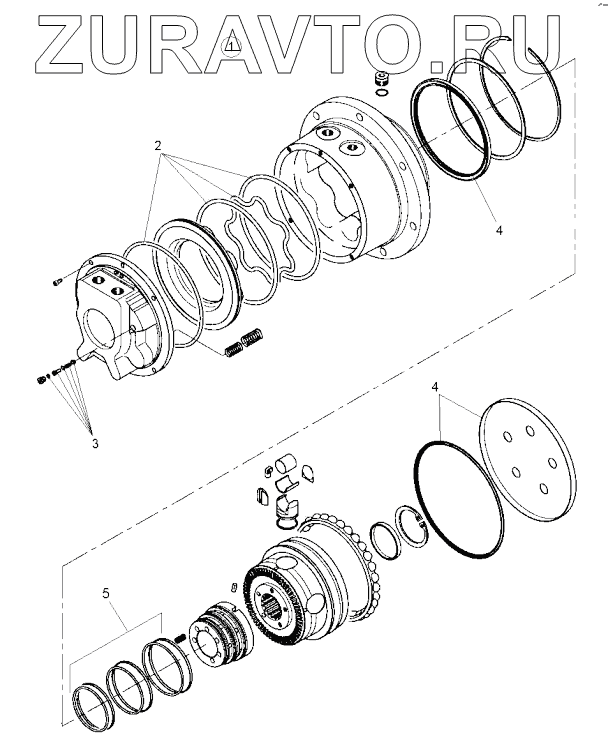 ZURAVTO.RU
1
2
4
3
4
5