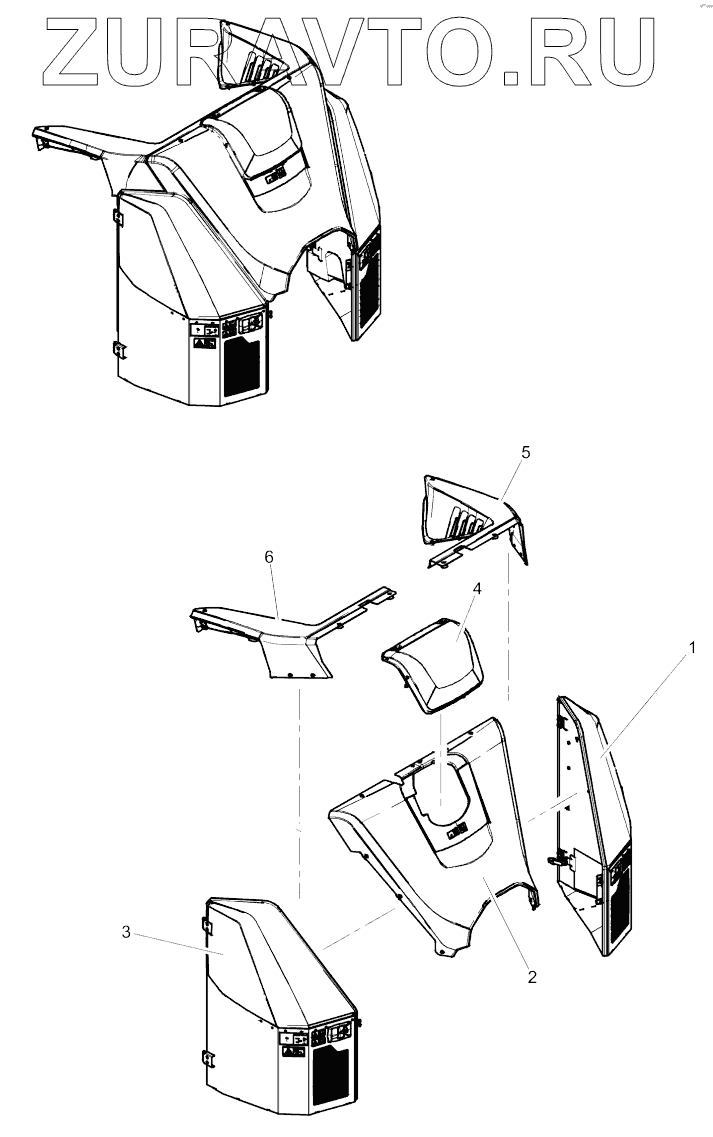 ZURAVTO.RU

5
6
4
1
3
2