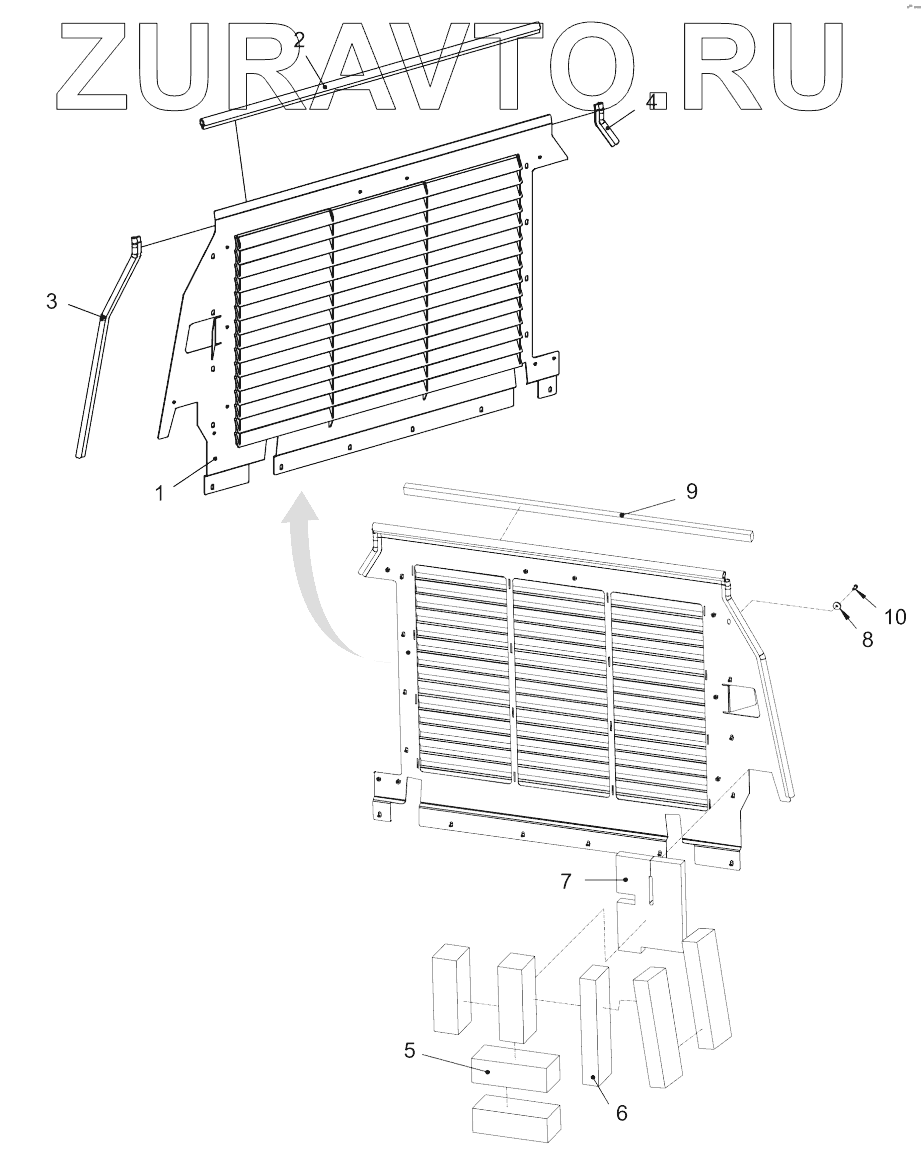 ZURAVTO.RU
2
4
3
1
9
10
8
7
5
6