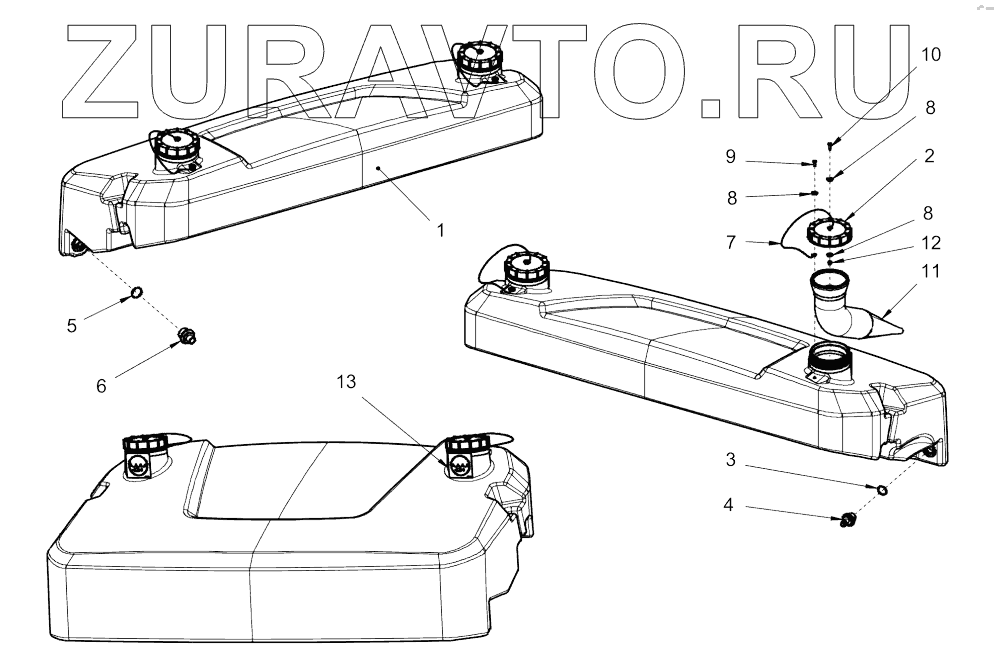 ZURAVTO.RU

10
8
9
2
8
8
7
12
11
1
5
6
13
3
4