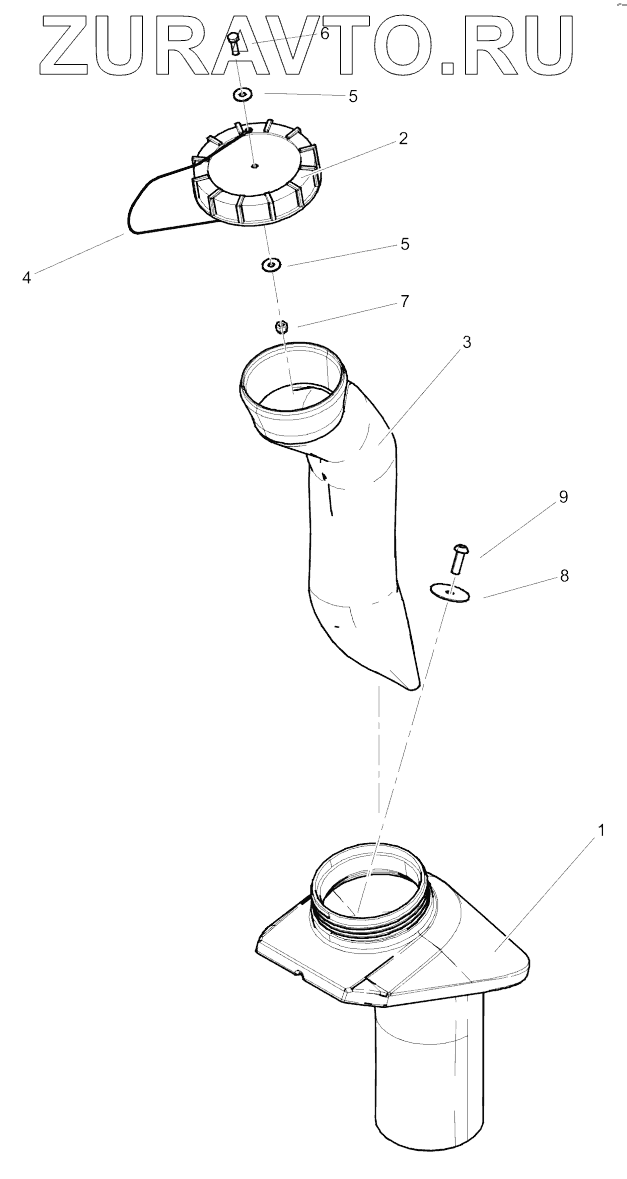 ZURAVTO.RU

6
5
2
4
5
7
3
9
8
1