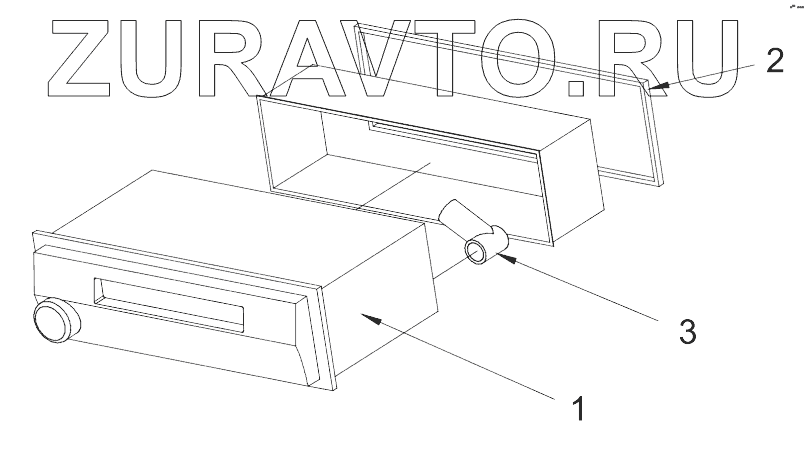 ZURAVTO.RU

2

3

1