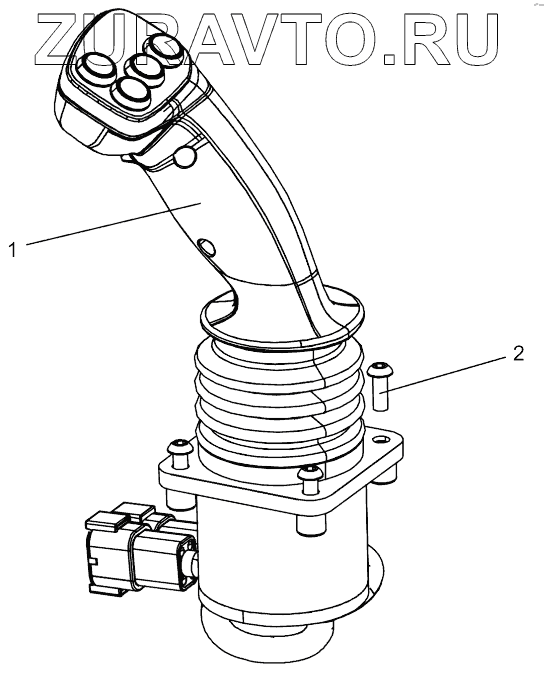 ZURAVTO.RU

1

2