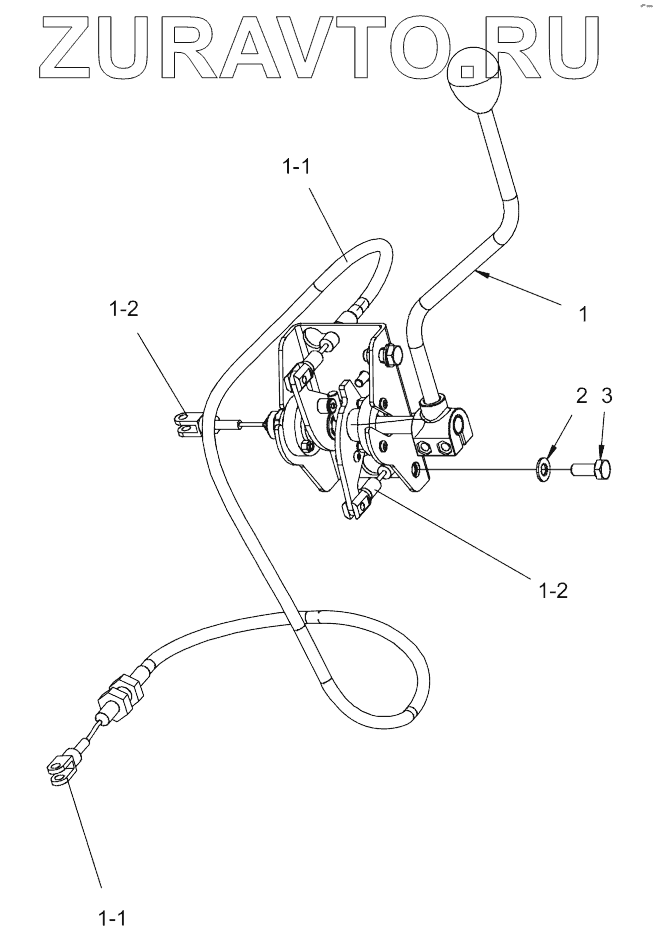 ZURAVTO.RU

1-1

1-2

1

2 3

1-2

1-1