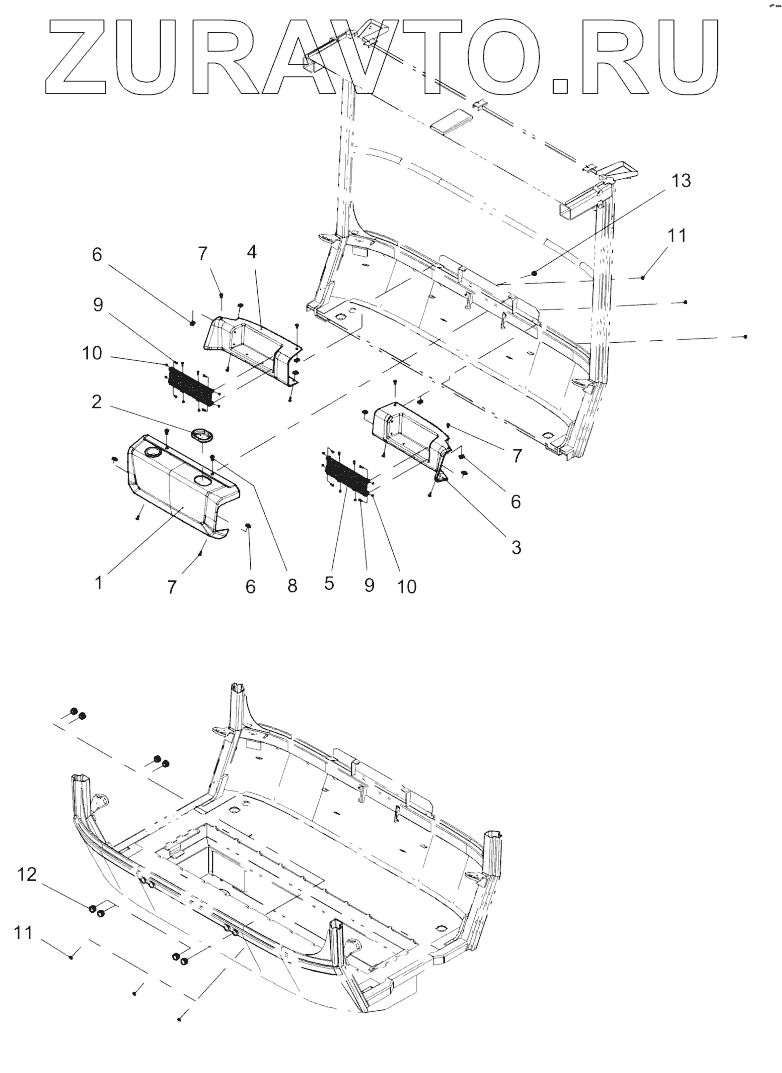 ZURAVTO.RU

13
11
6
7
4
9
10
2
7
6
3
1
7
6
8
5
9
10

12
11