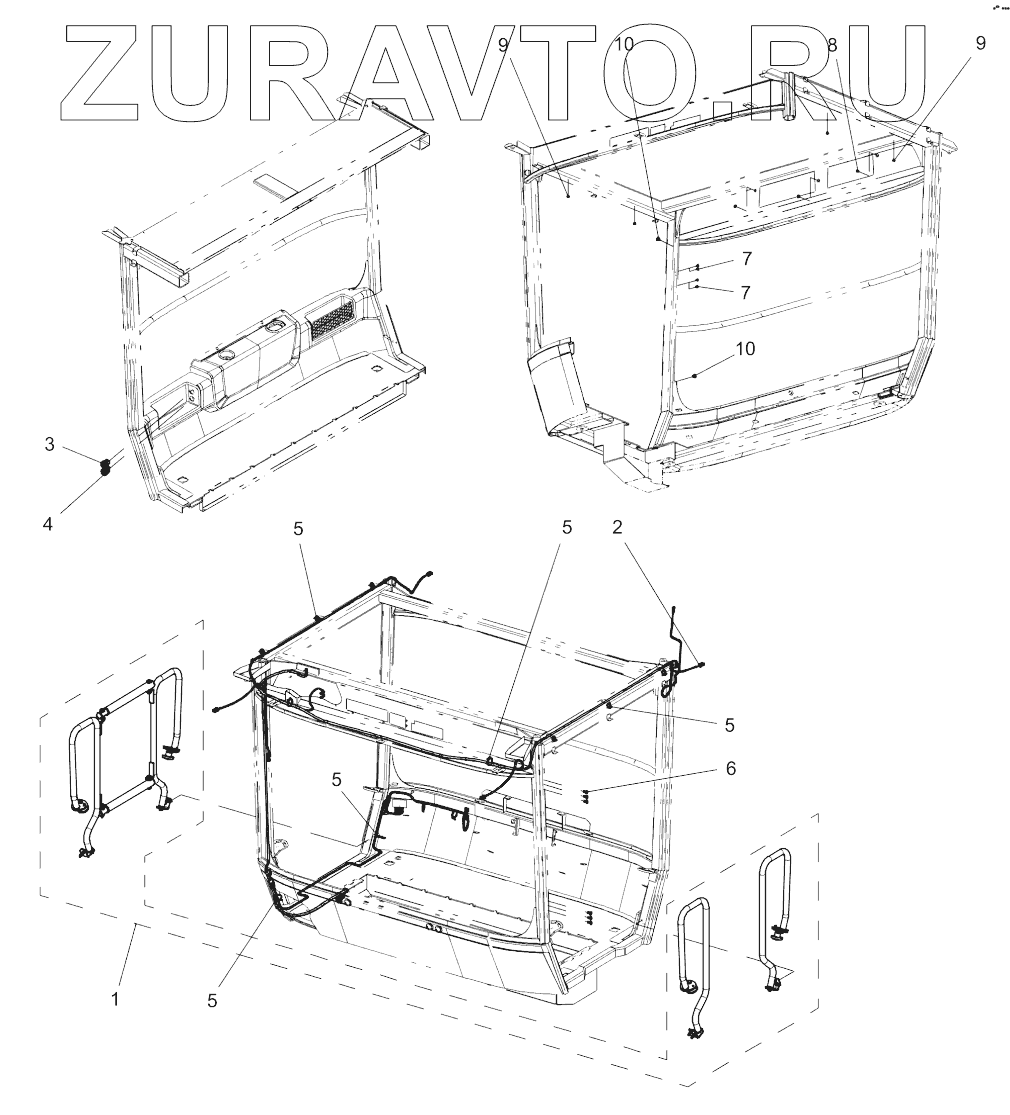 ZURAVTO.RU

9
10
8
9
7
7
10
3
4
5
5
2
5
6
5
5
1