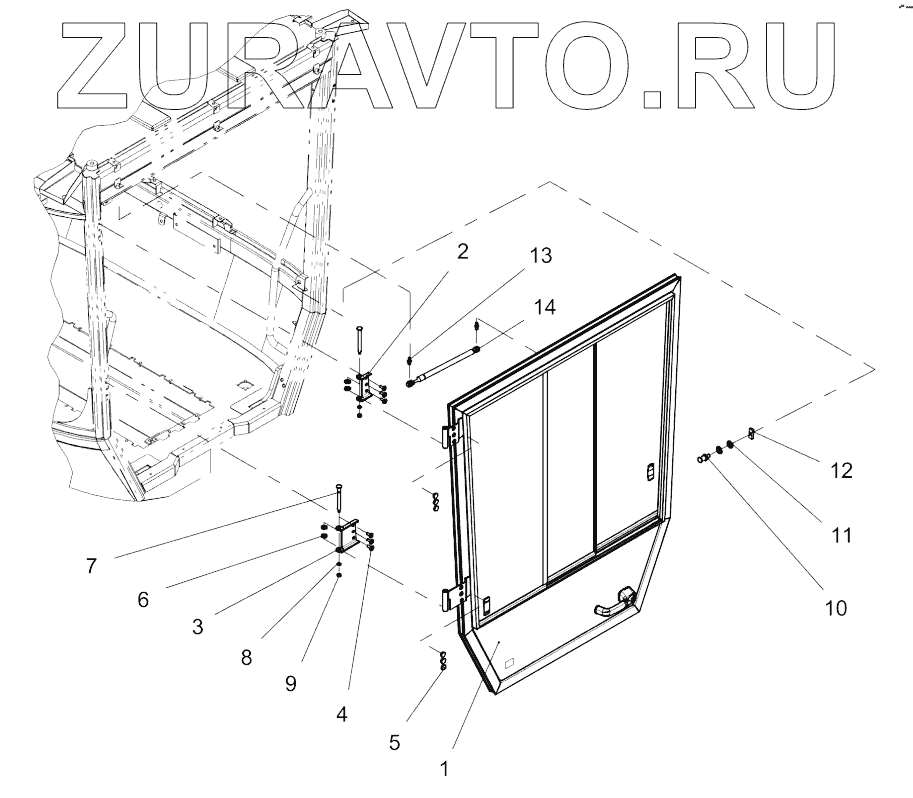 ZURAVTO.RU

2
13
14
12
11
10
7
6
3
8
9
4
5
1