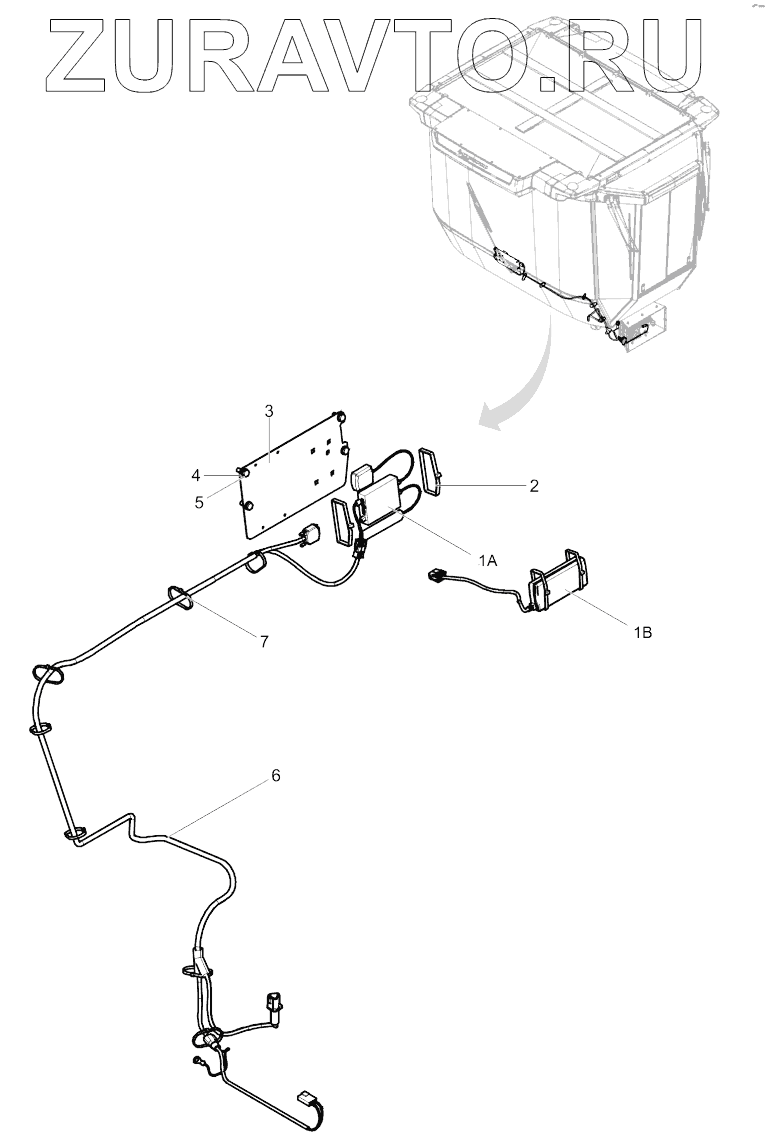 ZURAVTO.RU

3
4
5
2
1A
1B
7
6