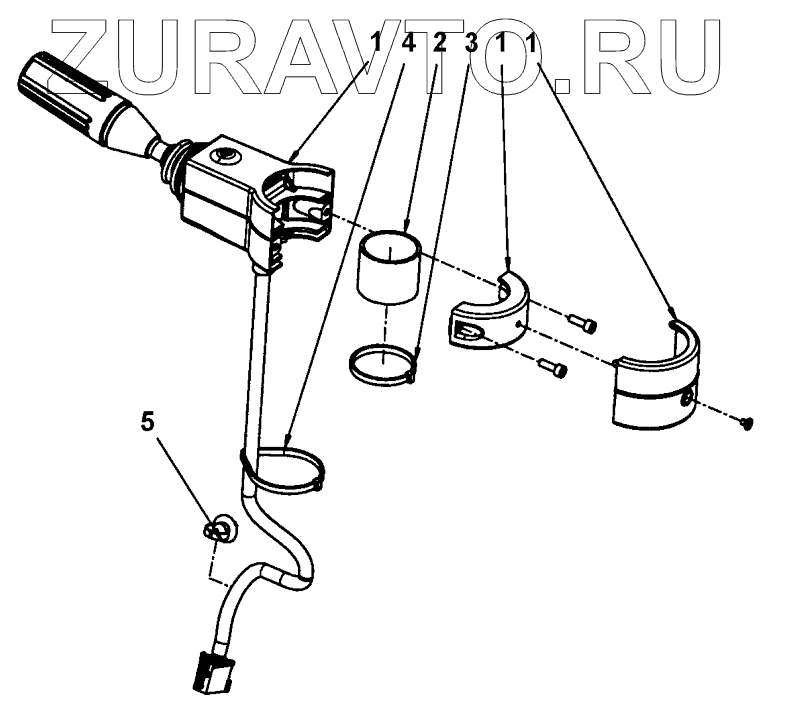 ZURAVTO.RU

1 4 2 3 1 1

5