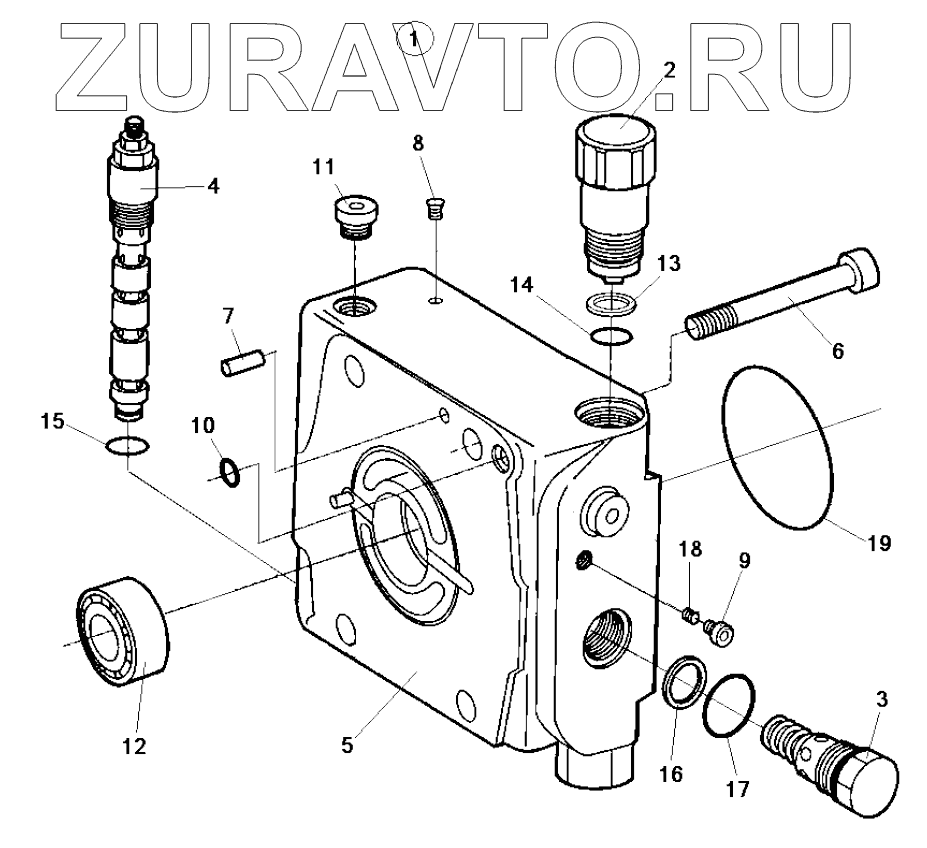 ZURAVTO.RU

1
2
4
11
8
13
14
7
6
15
10
19
18
9
12
5
16
17
3