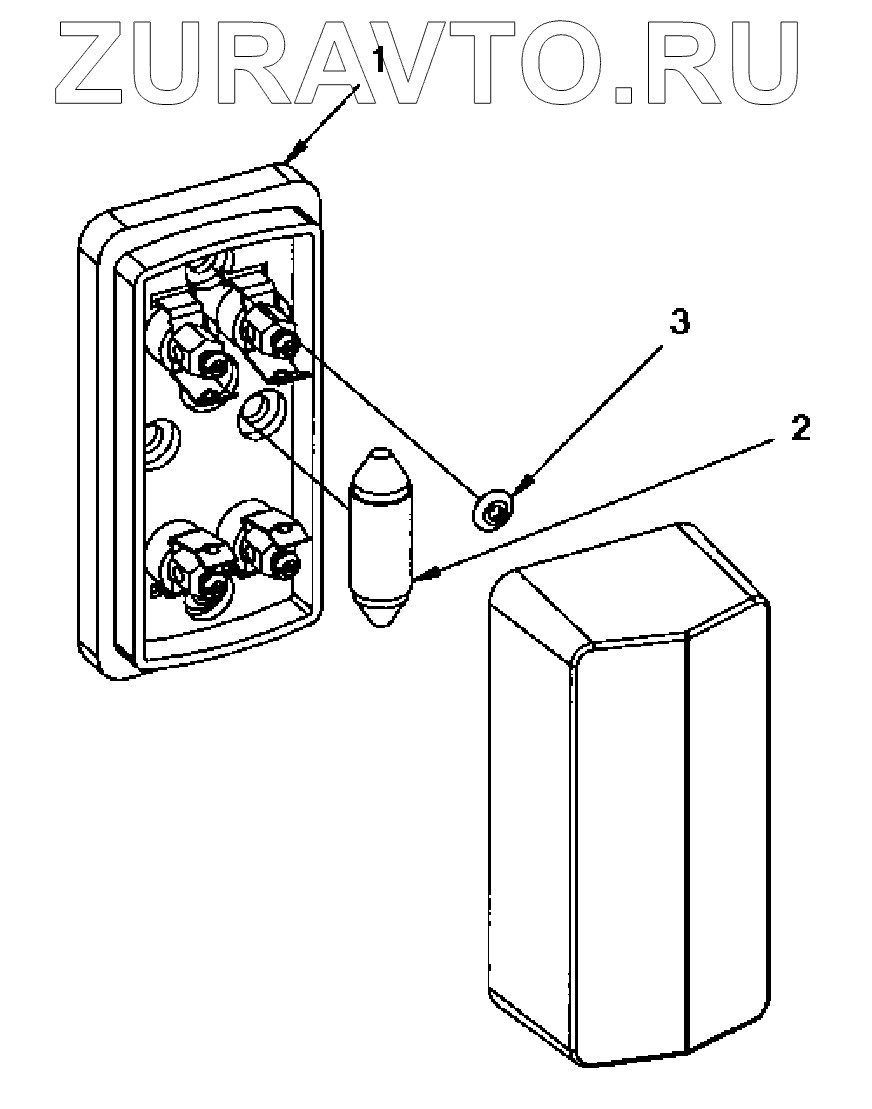 ZURAVTO.RU

1

3

2