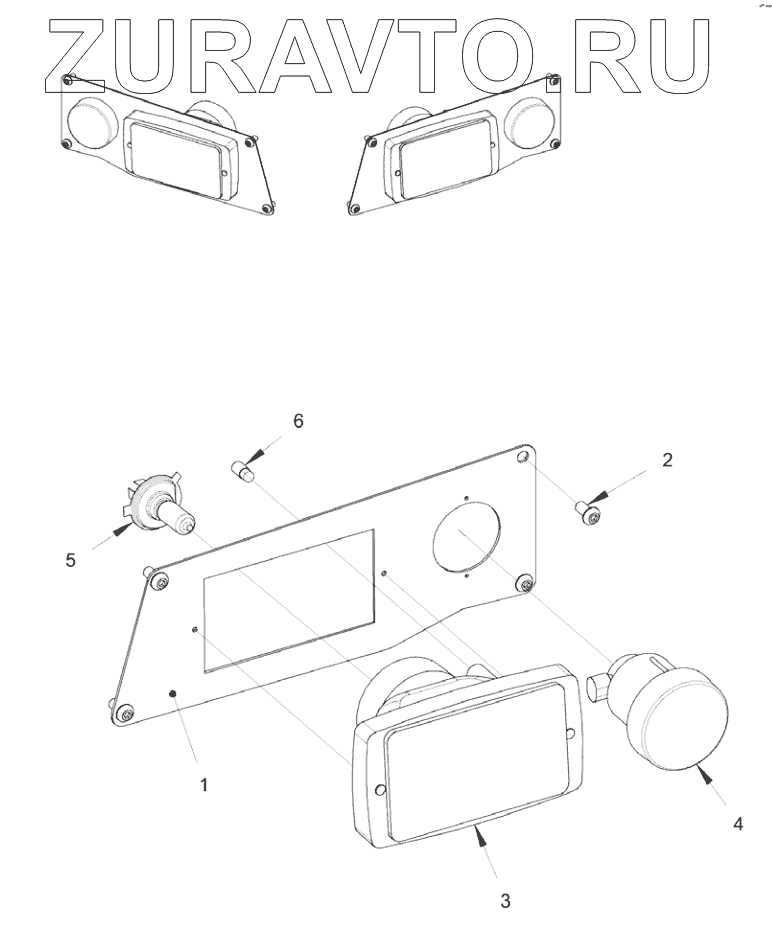 ZURAVTO.RU

6
2
5
1
4
3