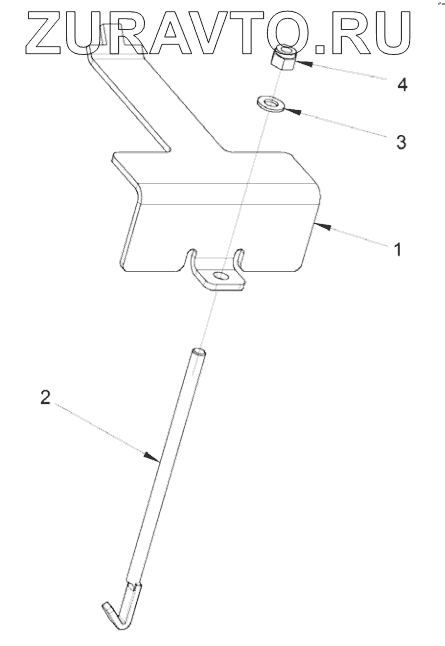 ZURAVTO.RU

4

3

1

2