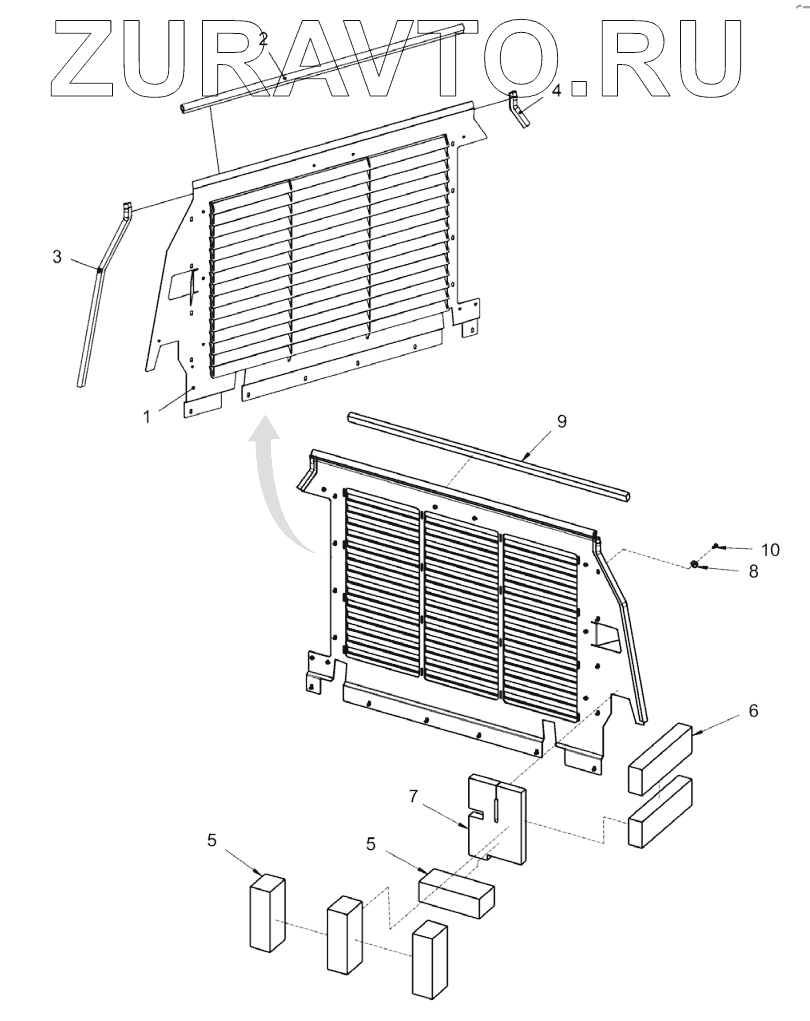 ZURAVTO.RU

2
4
3
1
9
10
8
6
7
5
5