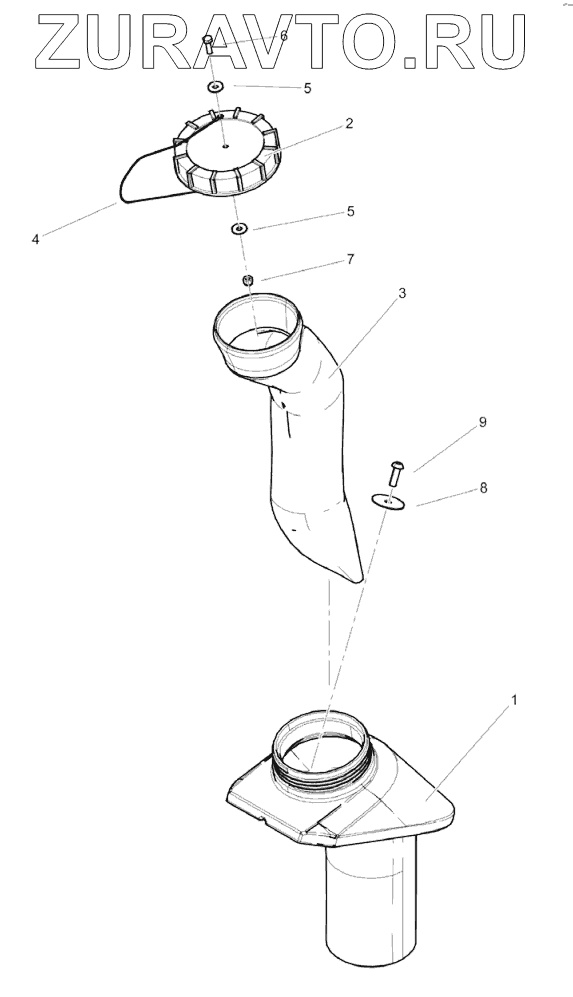 ZURAVTO.RU

6
5
2
4
5
7
3
9
8
1