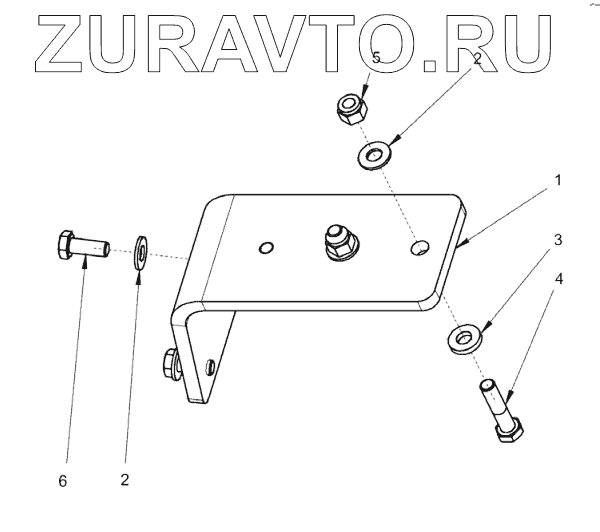 ZURAVTO.RU

5
2
1
3
4
6
2