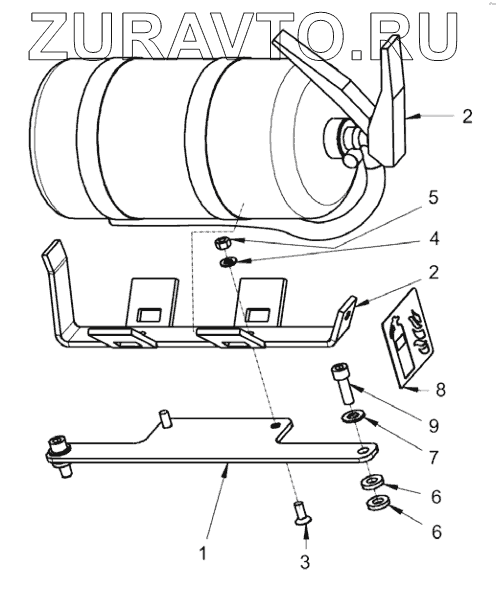 ZURAVTO.RU

2

5

4

2

8

9

7

6

6

1

3