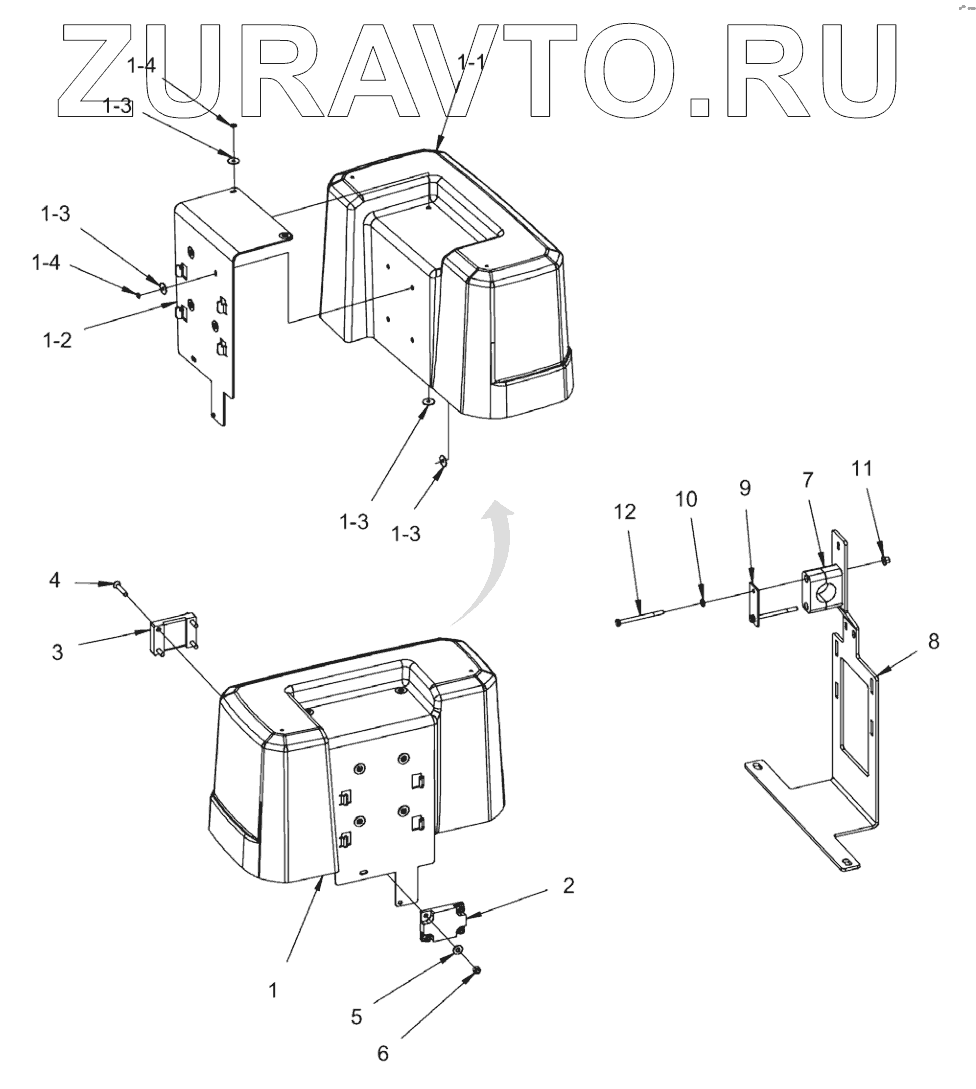 ZURAVTO.RU

1-4
1-3
1-1
1-3
1-4
1-2
1-3
1-3
12
10
9
7
11
8
4
3
2
1
5
6