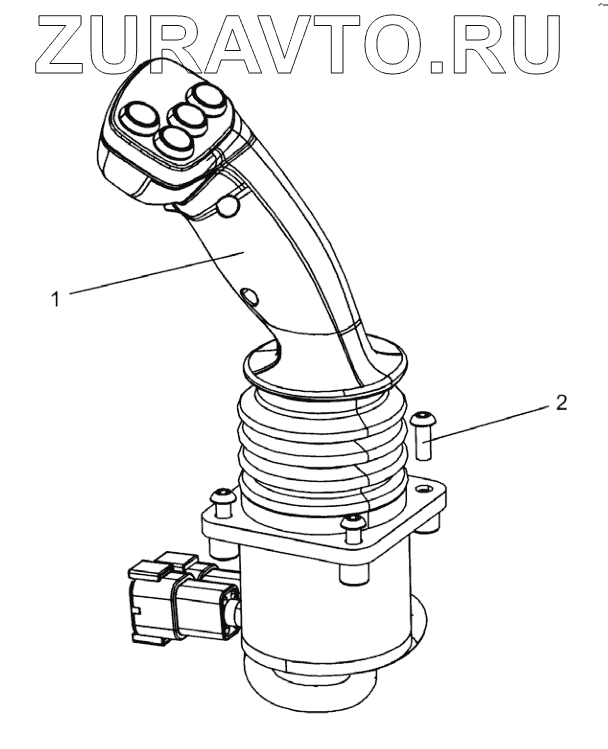 ZURAVTO.RU

1

2