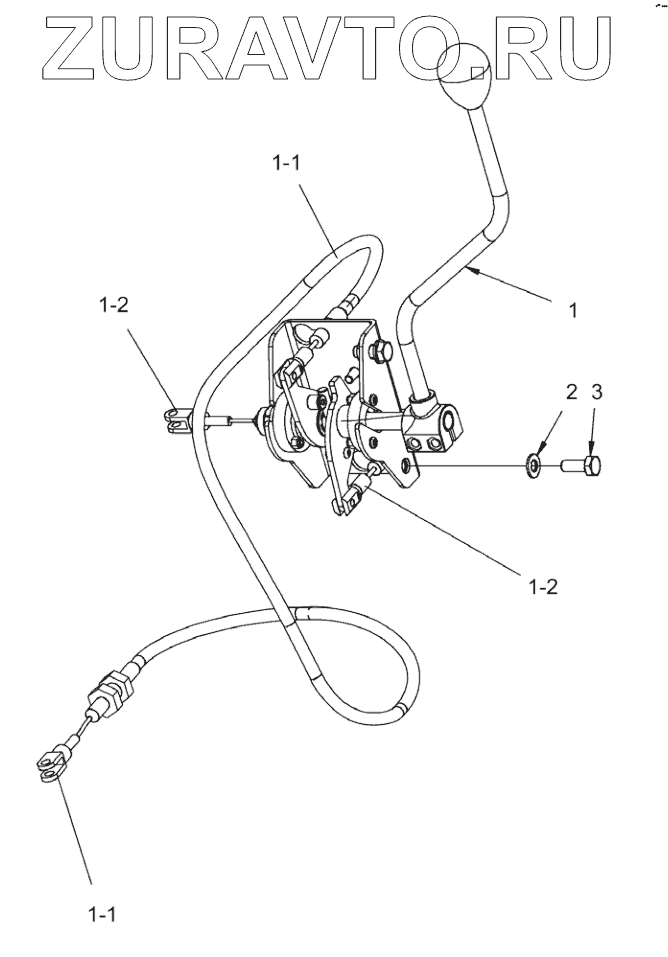 ZURAVTO.RU

1-1

1-2

1

2

3

1-2

1-1