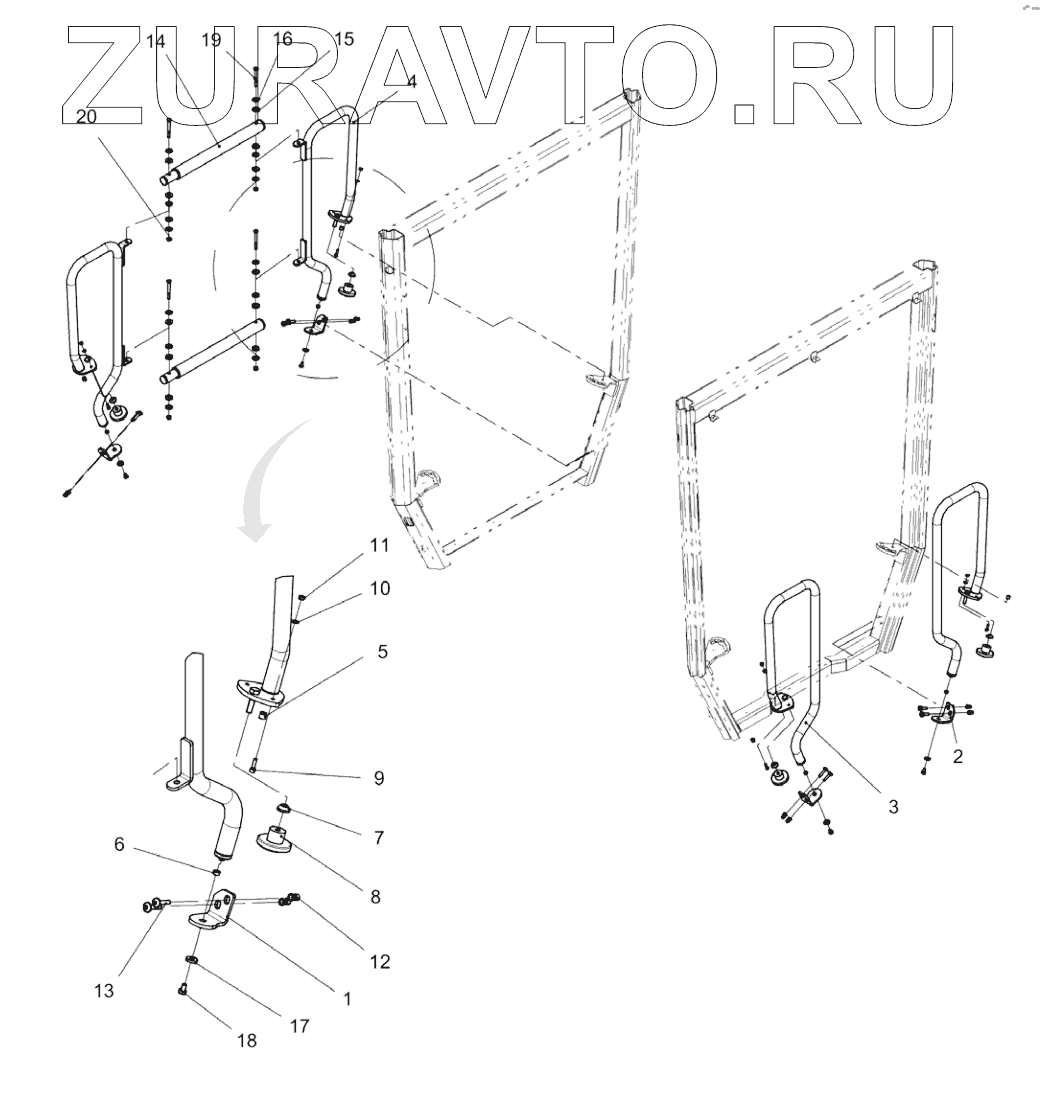 ZURAVTO.RU

14
19
16
15
4
20
11
10
5
9
7
8
6
12
13
1
17
18
2
3