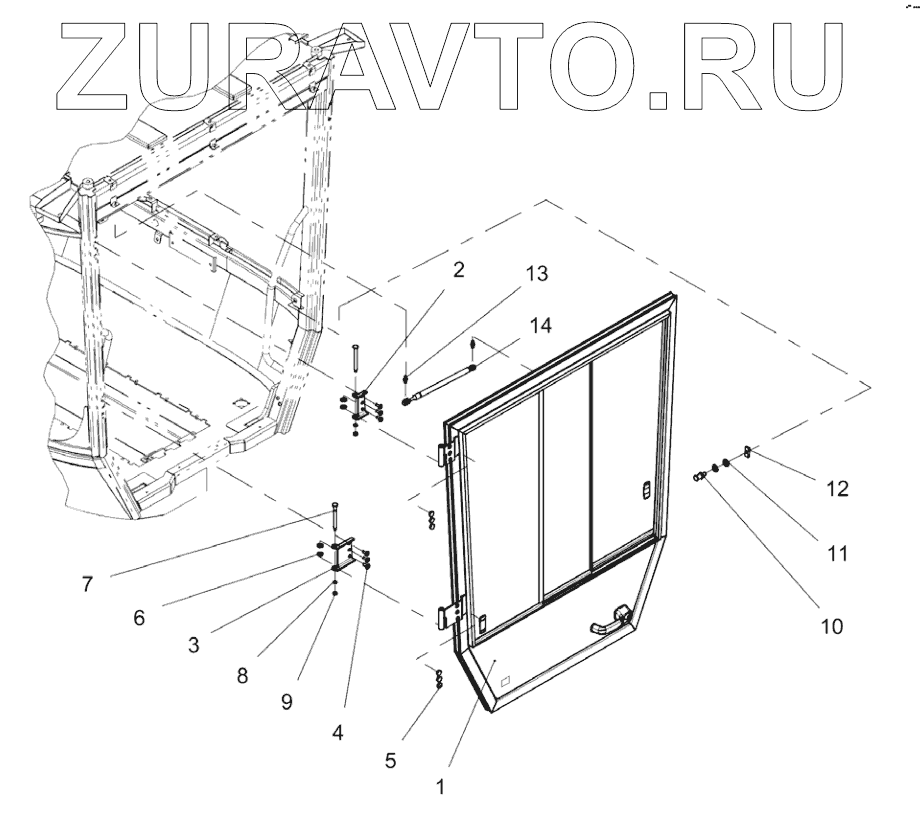 ZURAVTO.RU

2
13
14
12
11
10
7
6
3
8
9
4
5
1