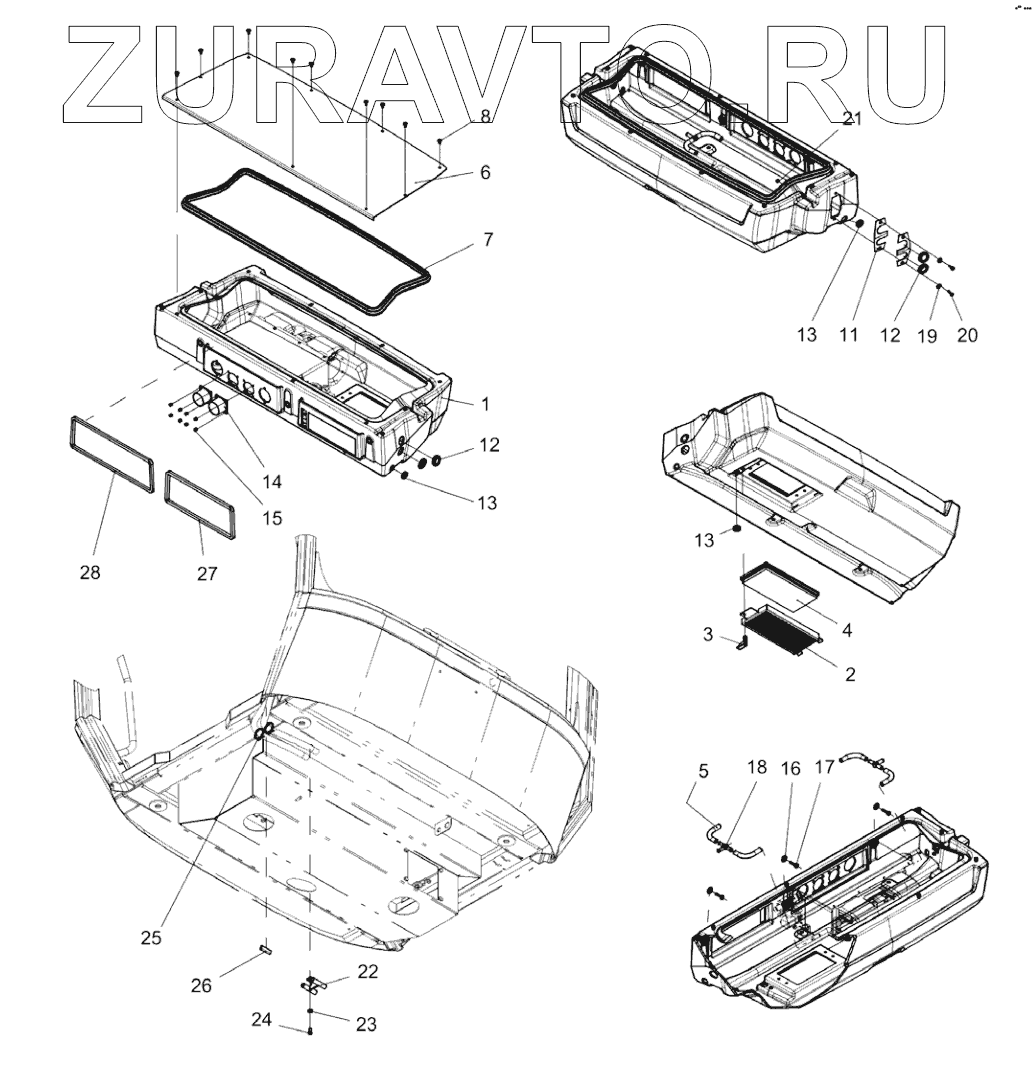 ZURAVTO.RU

8
6
7
1
12
13
14
15
28
27
21
13 11 12 19 20
13
4
3
2
5
18
16
17
25
26
22
24
23