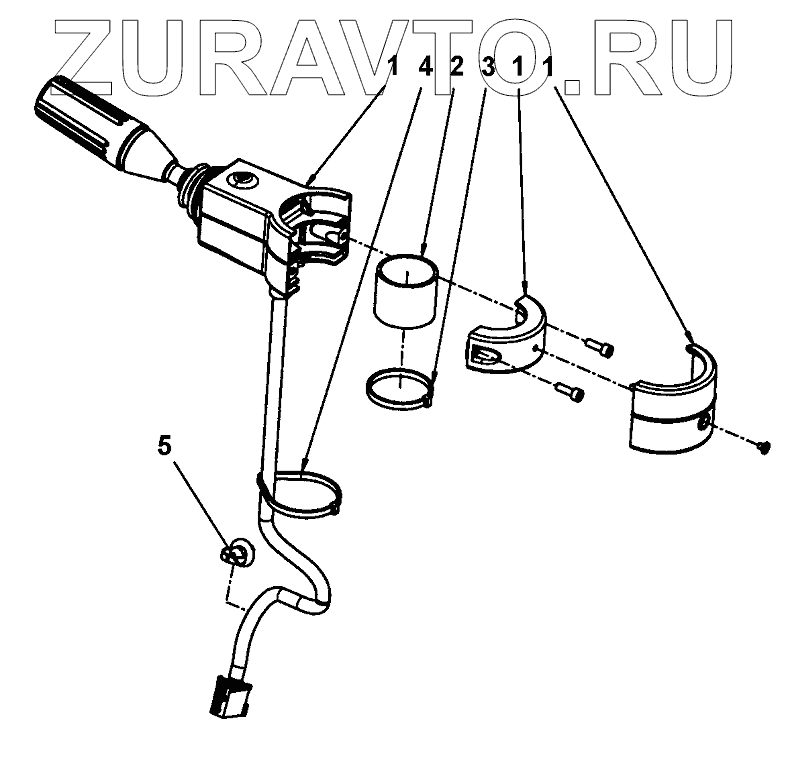 ZURAVTO.RU

1 4 2 3 1 1

5