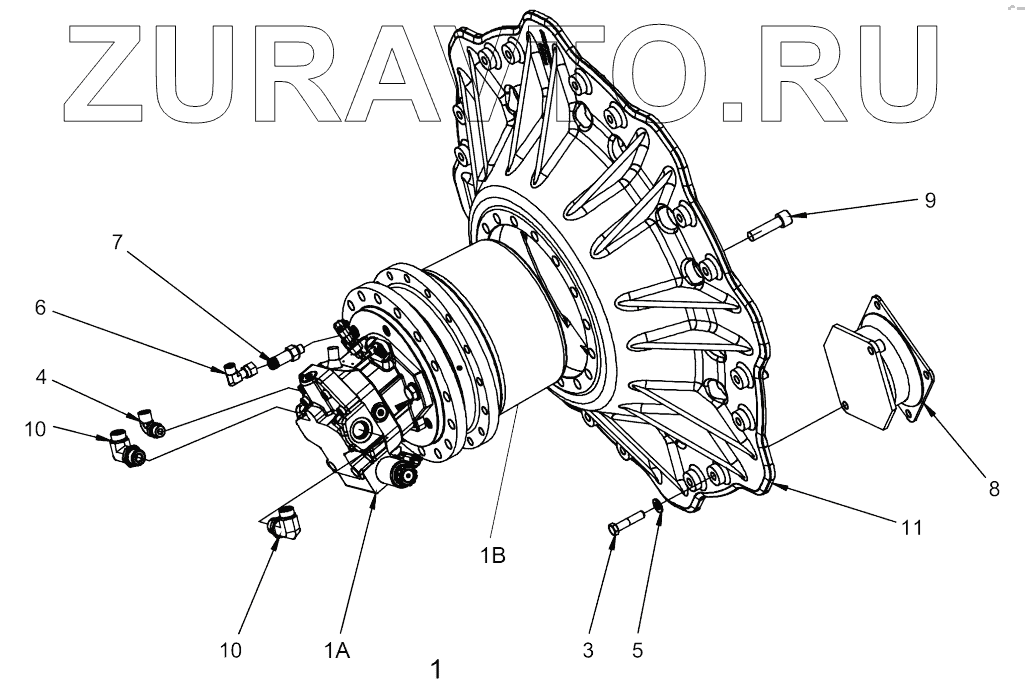 ZURAVTO.RU

9
7
6
4
10
8
11
1B
10
1A
3
5
1