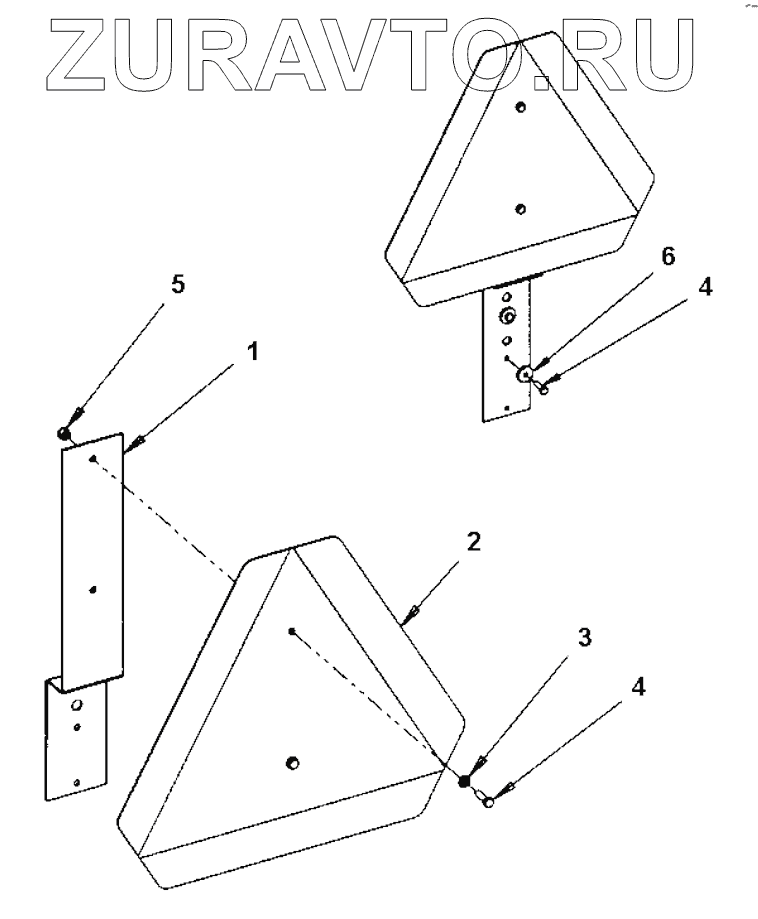 ZURAVTO.RU

6
4
5
1
2
3
4