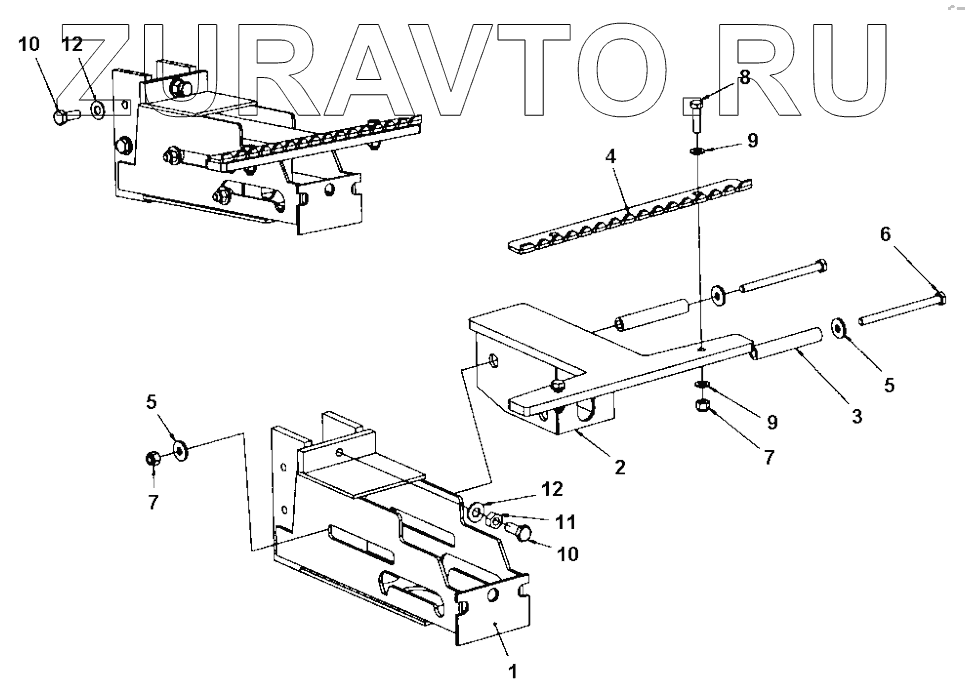 ZURAVTO.RU

10
12
8
9
4
6
5
3
9
7
2
5
7
12
11
10
1